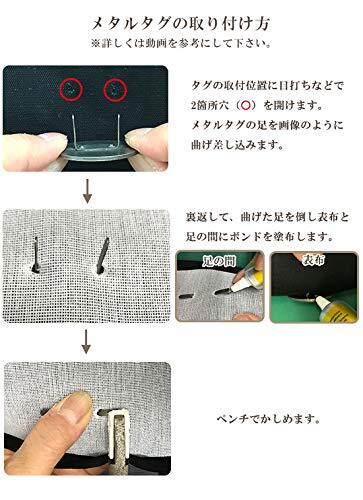 メタルタグの取り付け方
※詳しくは動画を参考にして下さい。

タグの取付位置に目打ちなどで2箇所穴（○）を開けます。メタルタグの足を画像のように曲げ差し込みます。

裏返して、曲げた足を倒し表布と足の間にボンドを塗布します。

足の間

表布

ペンチでかしめます。