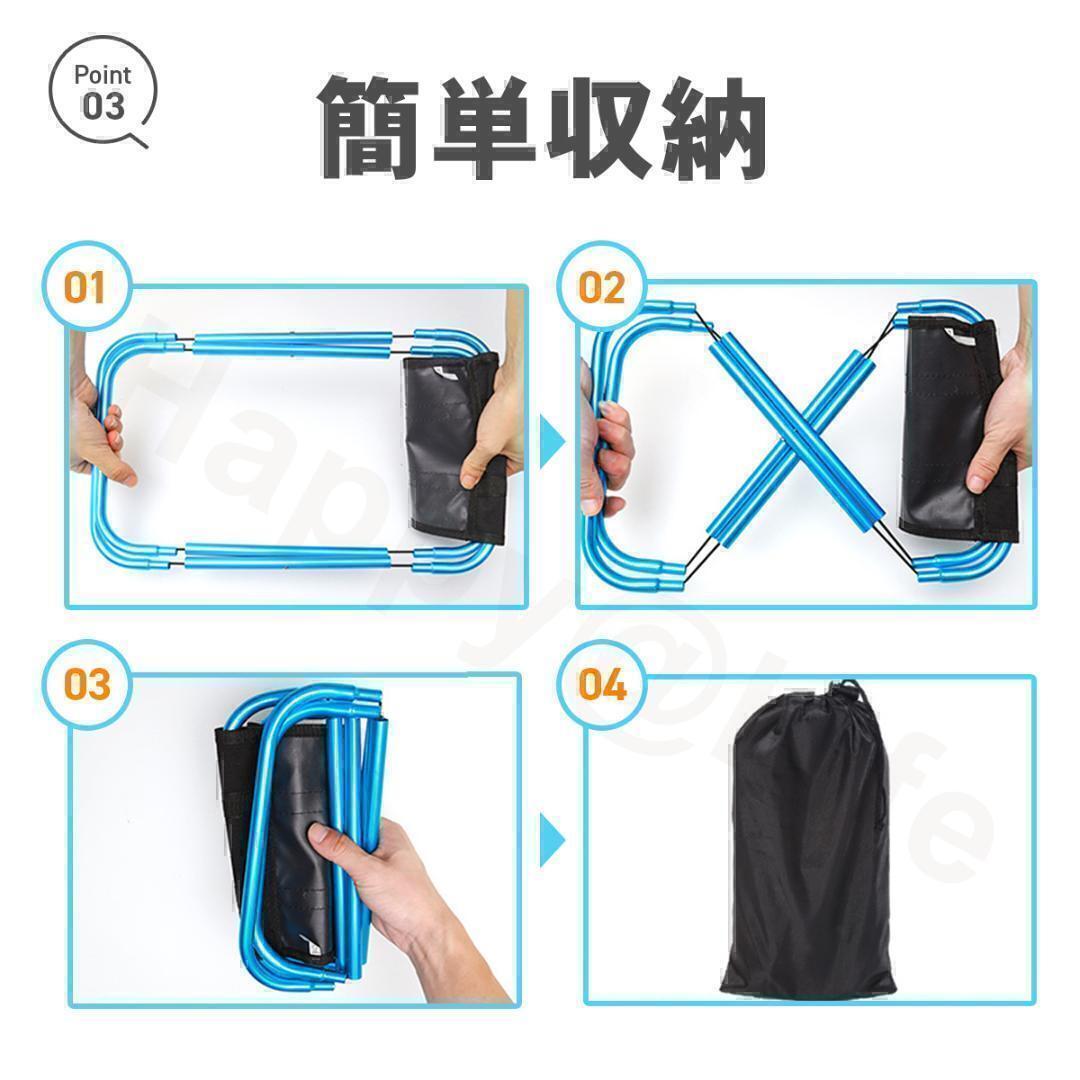 Point 03

簡単収納

01

02

03

04

Happy@Life