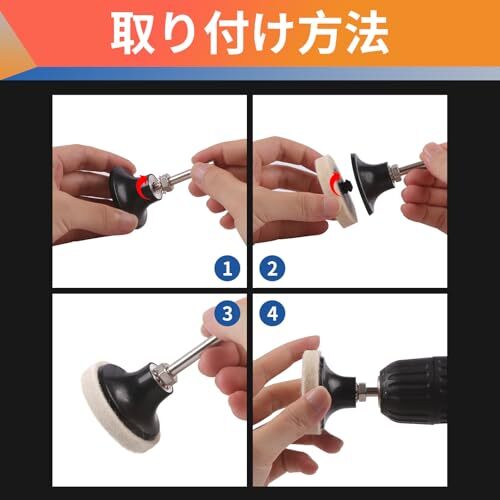 取り付け方法

1

2

3

4