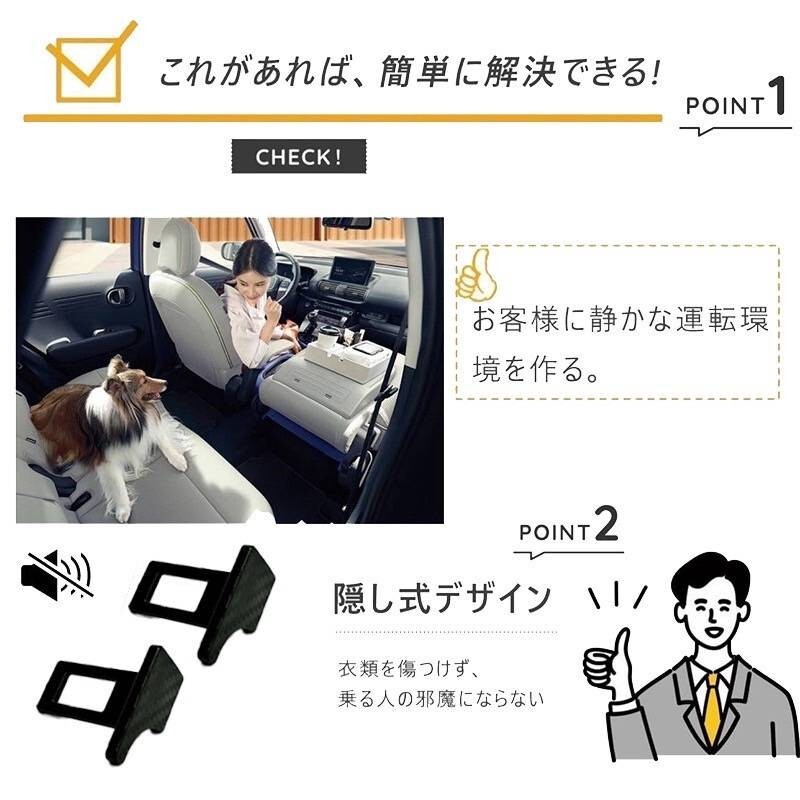 これがあれば、簡単に解決できる!

POINT 1

CHECK!

お客様に静かな運転環境を作る。

POINT 2

隠し式デザイン

衣類を傷つけず、
乗る人の邪魔にならない