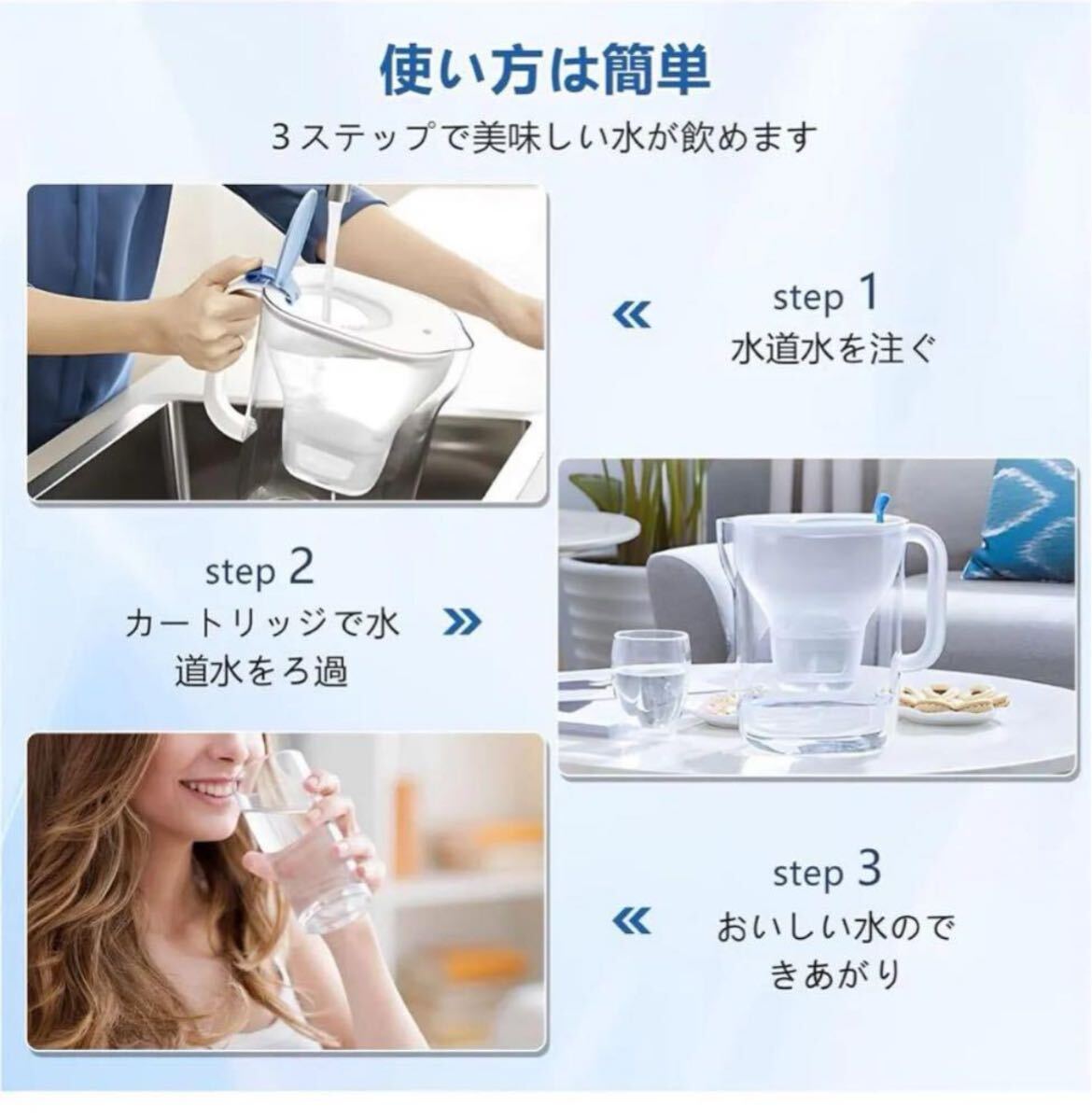 使い方は簡単

3ステップで美味しい水が飲めます

«

step 1
水道水を注ぐ

step 2
カートリッジで水道水をろ過

»

«

step 3
おいしい水のできあがり