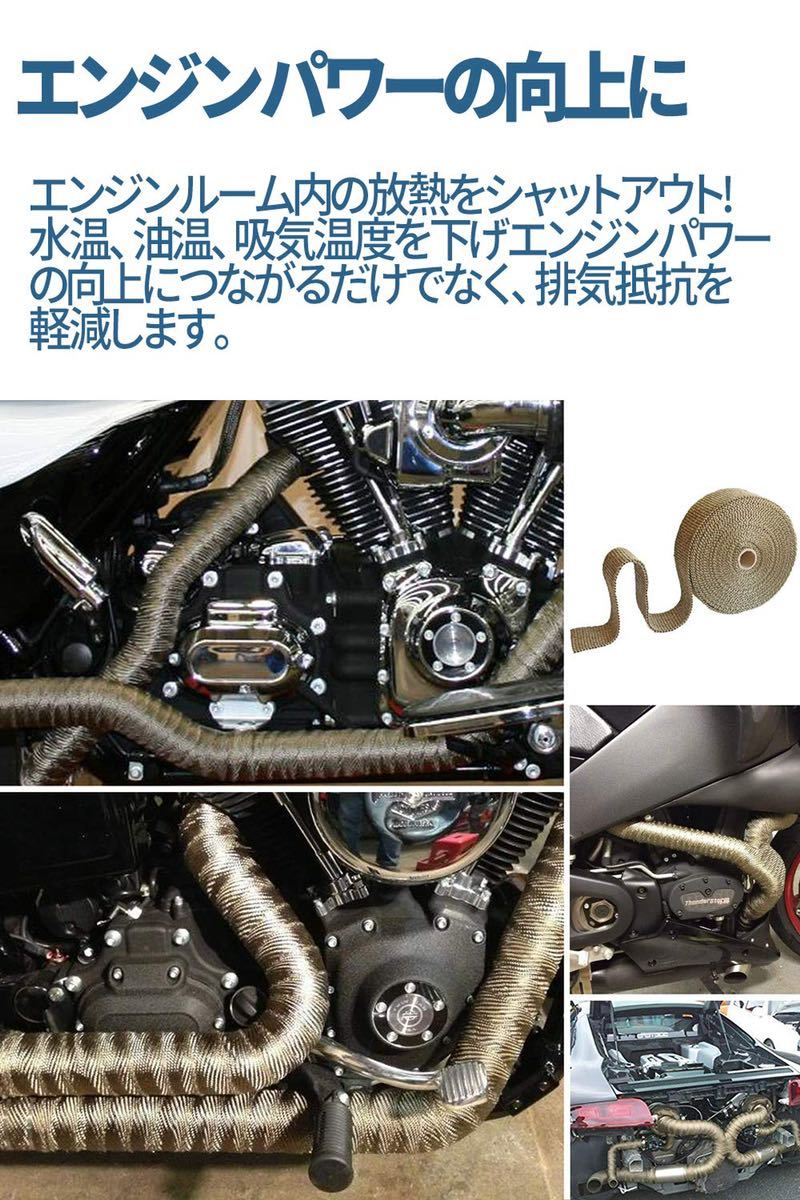 エンジンパワーの向上に

エンジンルーム内の放熱をシャットアウト! 水温、油温、吸気温度を下げエンジンパワーの向上につながるだけでなく、排気抵抗を軽減します。

Thunderstorm