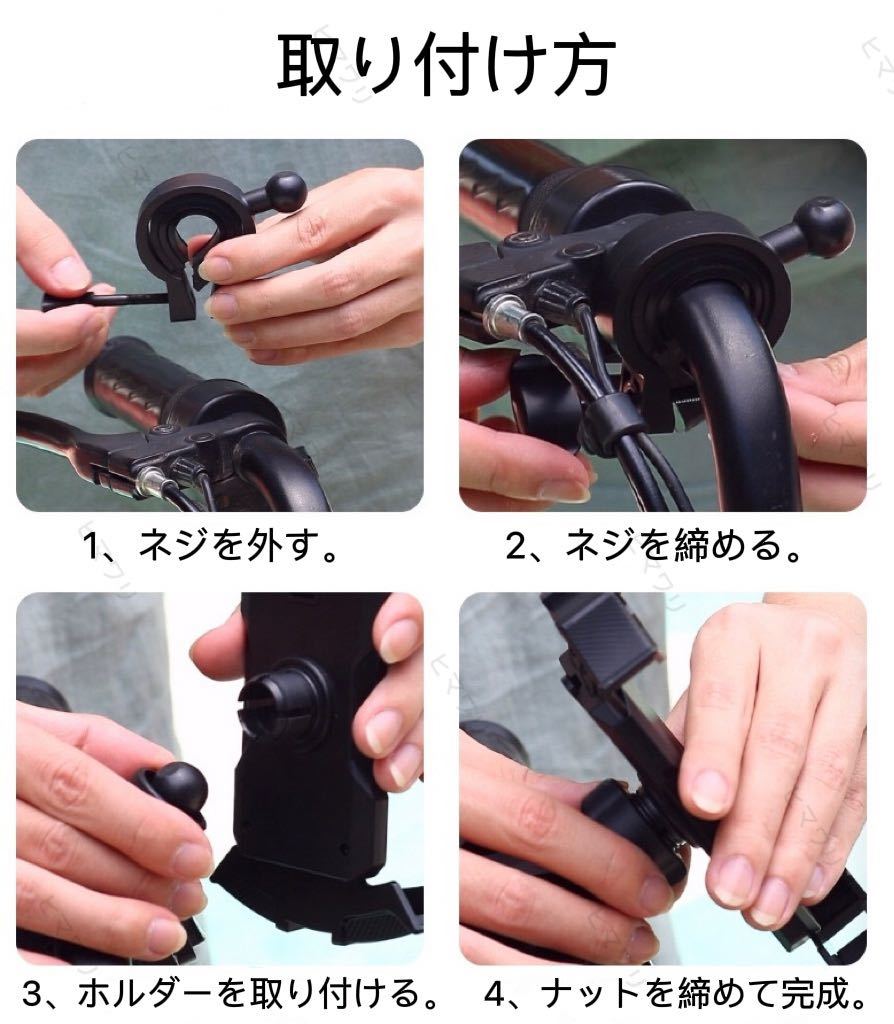 取り付け方

1、ネジを外す。

2、ネジを締める。

3、ホルダーを取り付ける。

4、ナットを締めて完成。