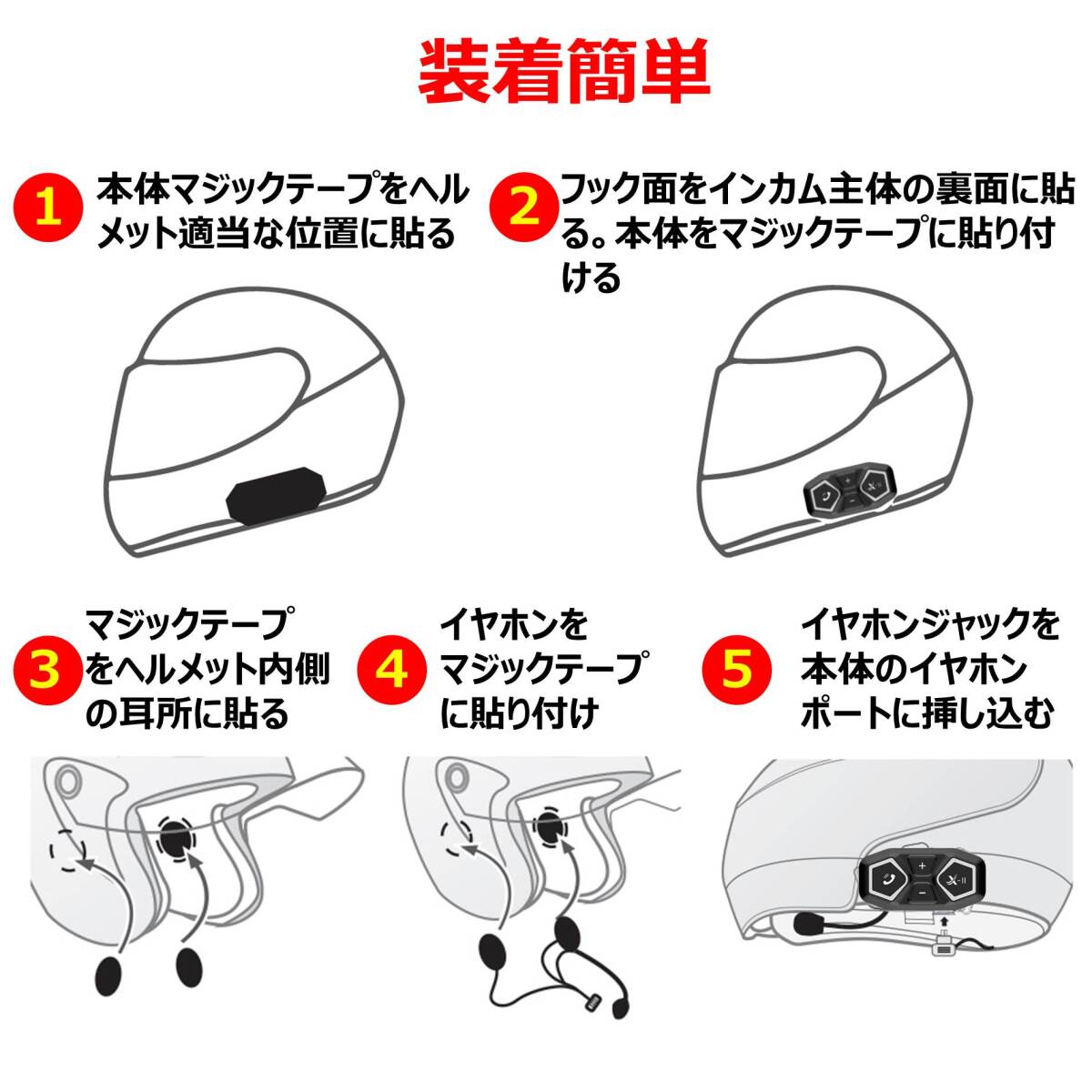 装着簡単

1 本体マジックテープをヘルメット適当な位置に貼る

2 フック面をインカム主体の裏面に貼る。本体をマジックテープに貼り付ける

3 マジックテープをヘルメット内側の耳所に貼る

4 イヤホンをマジックテープに貼り付け

5 イヤホンジャックを本体のイヤホンポートに挿し込む