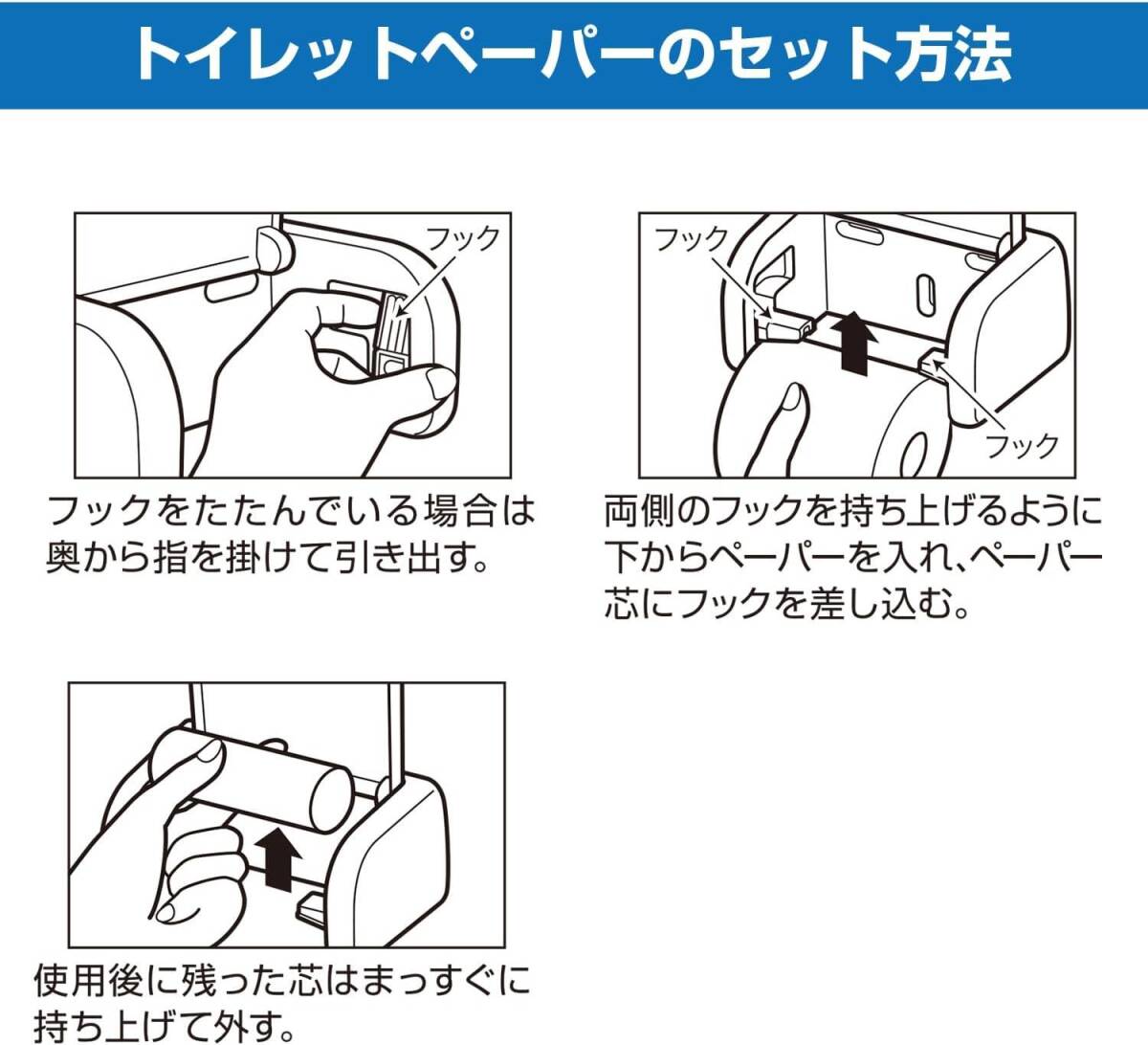 トイレットペーパーのセット方法

フック

フックをたたんでいる場合は奥から指を掛けて引き出す。

フック

フック

両側のフックを持ち上げるように下からペーパーを入れ、ペーパー芯にフックを差し込む。

使用後に残った芯はまっすぐに持ち上げて外す。