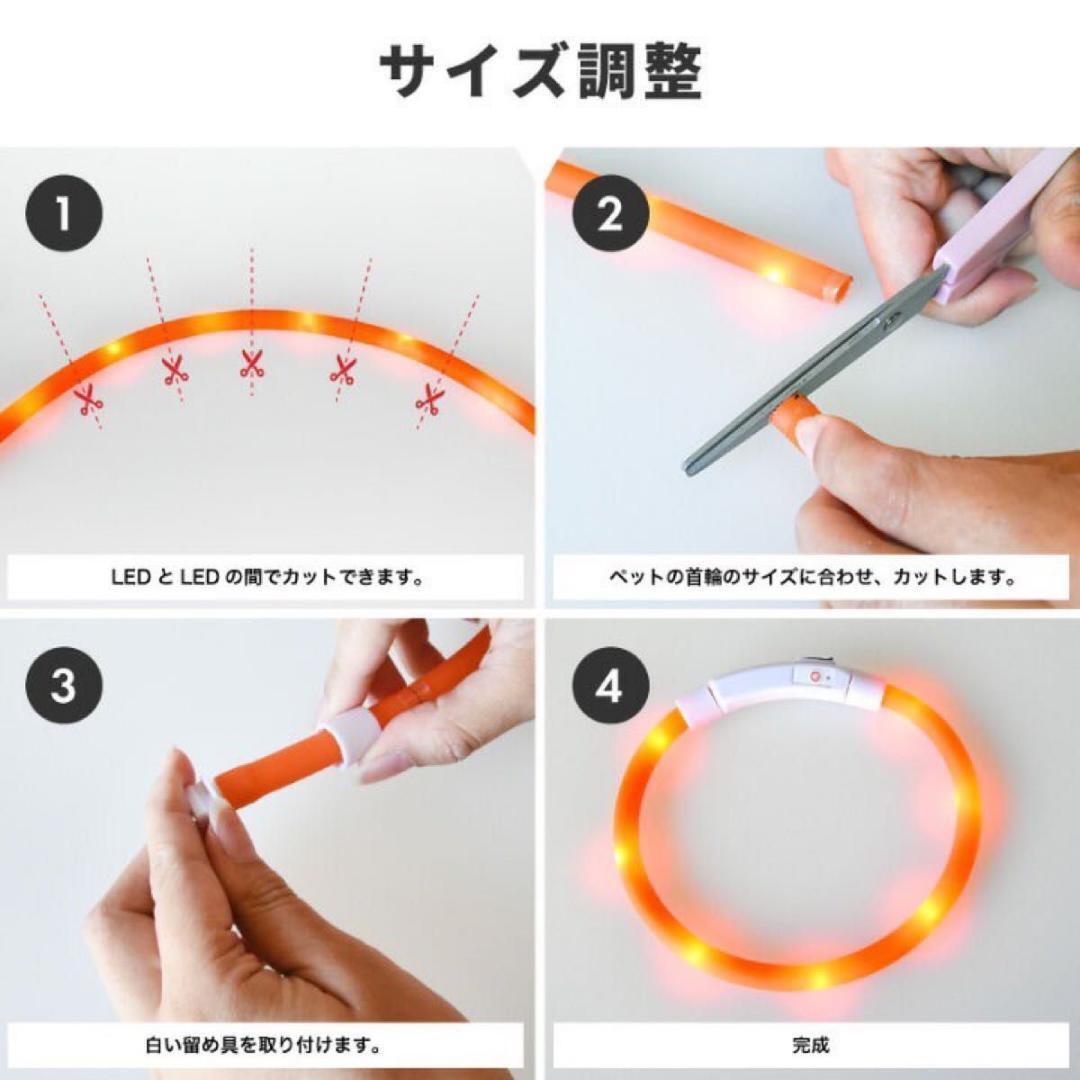 サイズ調整

1

LED と LED の間でカットできます。

2

ペットの首輪のサイズに合わせ、カットします。

3

白い留め具を取り付けます。

4

完成