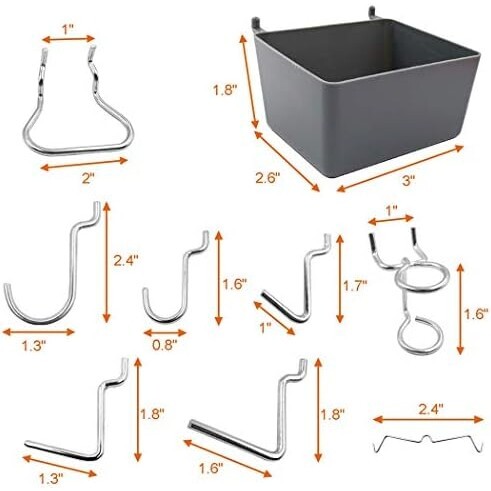 1"
2"
1.8"
2.6"
3"
2.4"
1.3"
1.6"
0.8"
1.7"
1"
1"
1.6"
1.8"
1.3"
1.8"
1.6"
2.4"