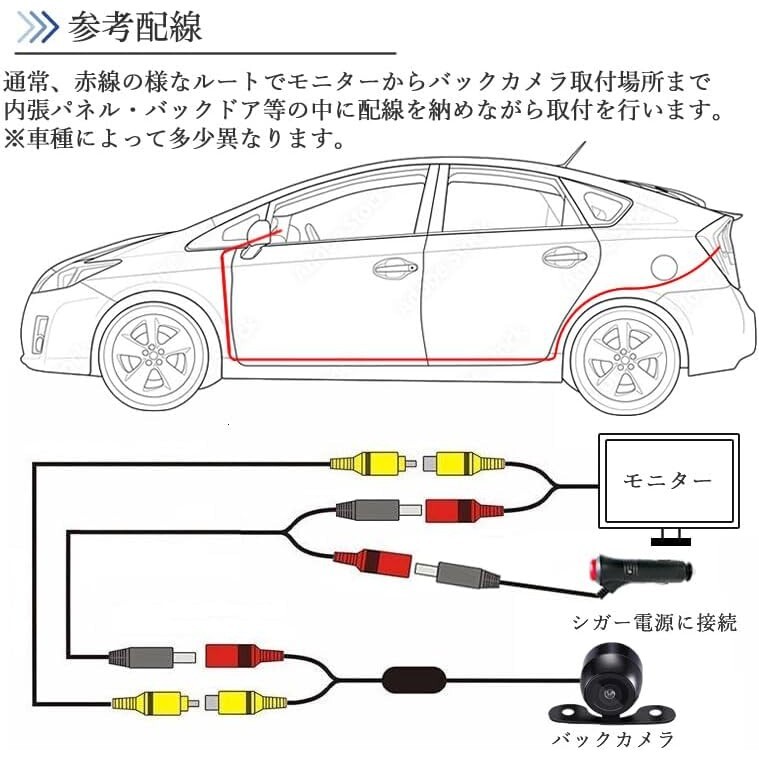 参考配線

通常、赤線の様なルートでモニターからバックカメラ取付場所まで内張パネル・バックドア等の中に配線を納めながら取付を行います。
※車種によって多少異なります。

モニター

シガー電源に接続

バックカメラ