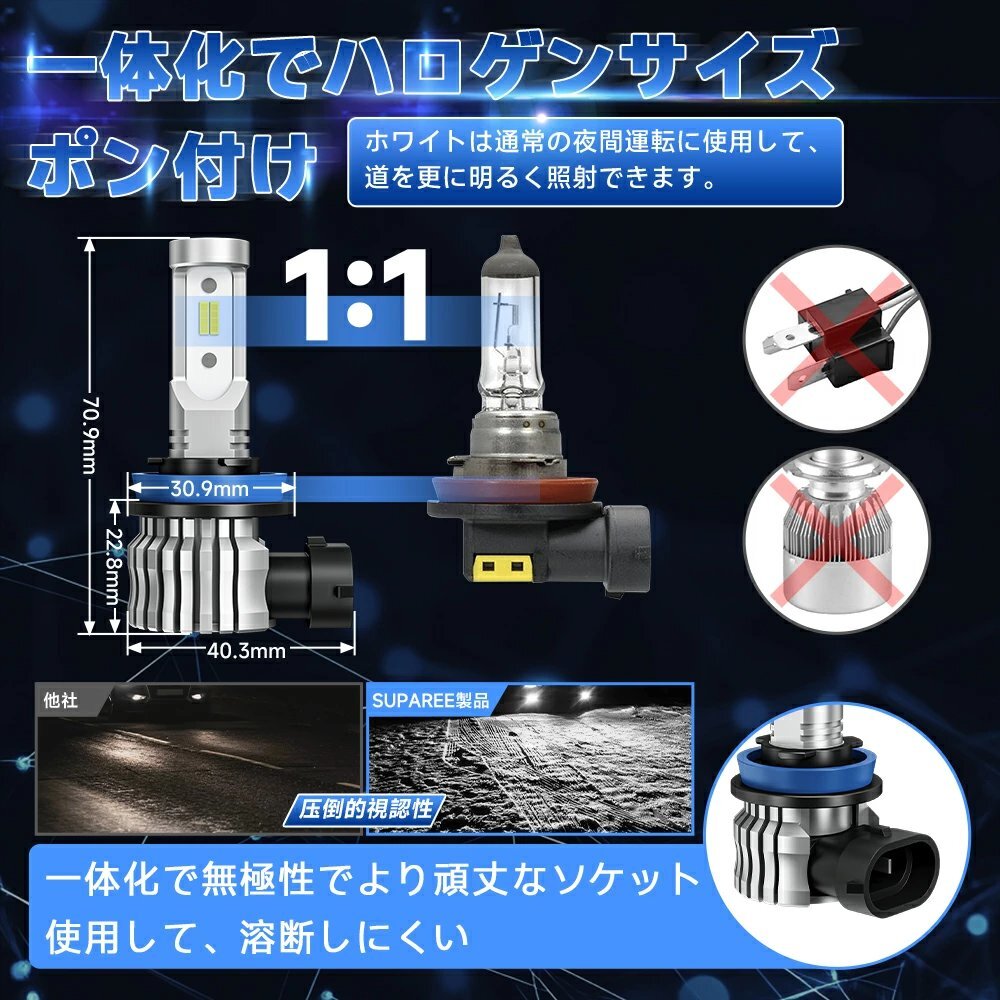 一体化でハロゲンサイズ
ポン付け

ホワイトは通常の夜間運転に使用して、道を更に明るく照射できます。

1:1

70.9mm

30.9mm

22.8mm

40.3mm

他社

SUPAREE製品

圧倒的視認性

一体化で無極性でより頑丈なソケット使用して、溶断しにくい