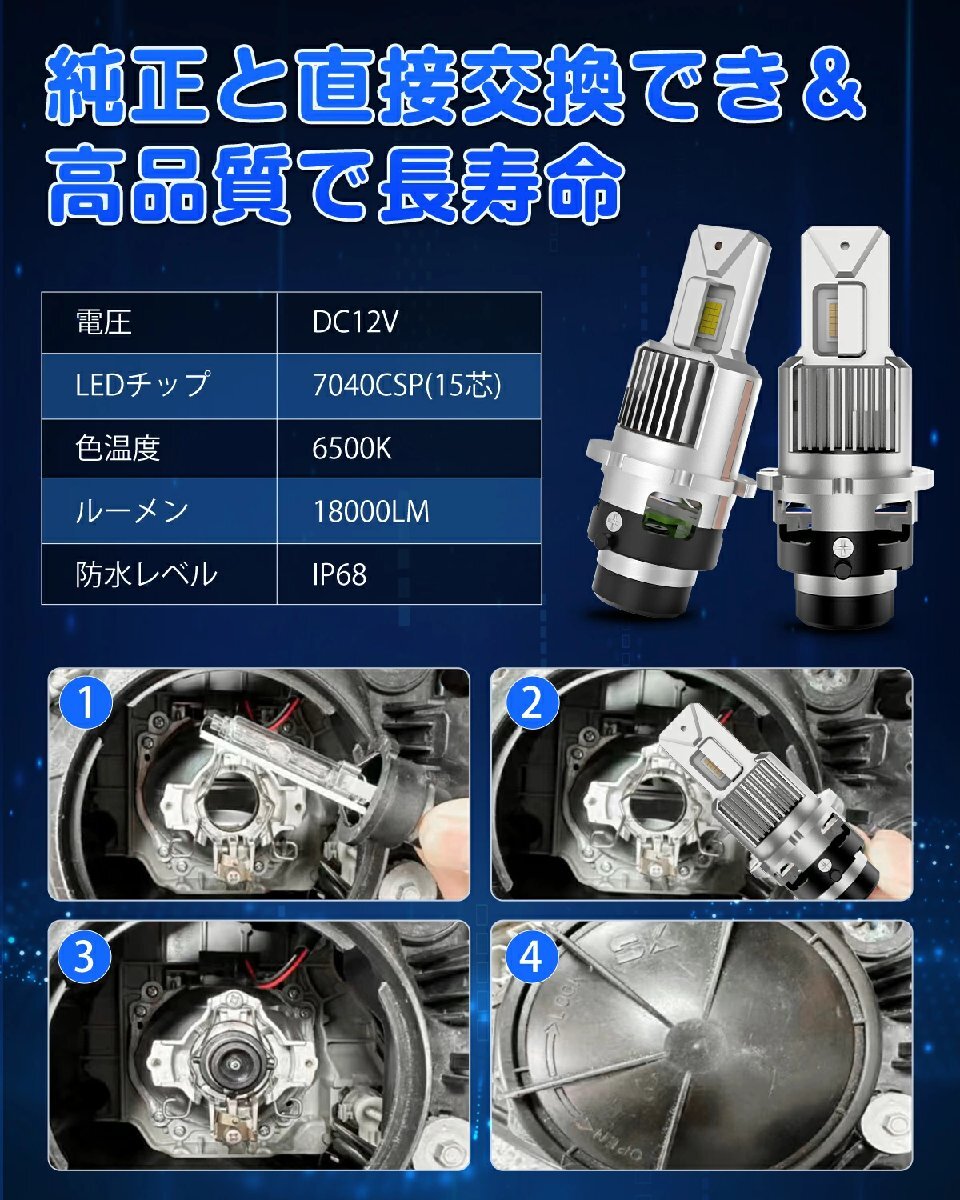 純正と直接交換でき＆
高品質で長寿命

| 電圧 | DC12V |
|---|---|
| LEDチップ | 7040CSP(15芯) |
| 色温度 | 6500K |
| ルーメン | 18000LM |
| 防水レベル | IP68 |

1

2

3

4

LOCK

OPEN