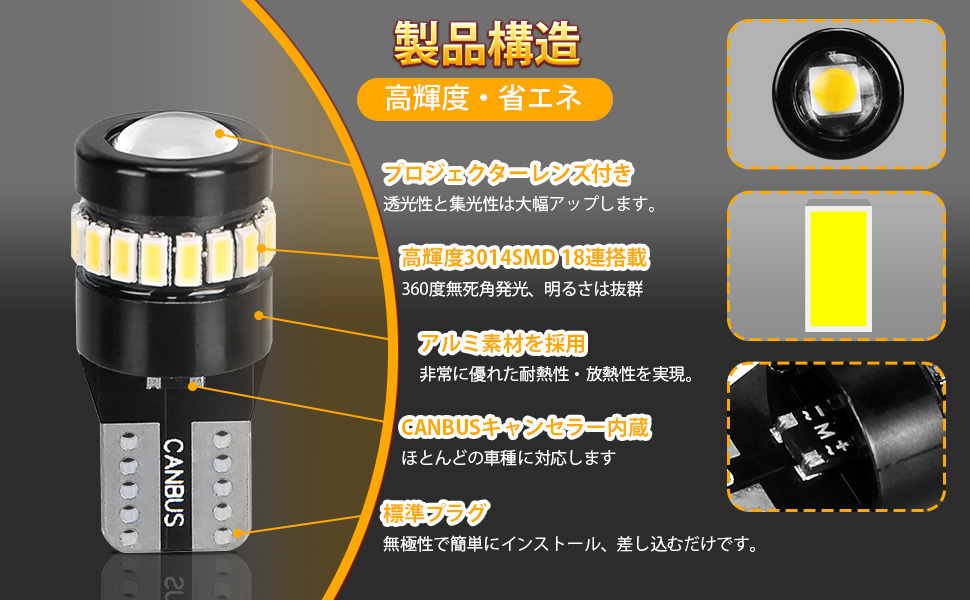 製品構造

高輝度・省エネ

プロジェクターレンズ付き
透光性と集光性は大幅アップします。

高輝度3014SMD 18連搭載
360度無死角発光、明るさは抜群

アルミ素材を採用
非常に優れた耐熱性・放熱性を実現。

CANBUSキャンセラー内蔵
ほとんどの車種に対応します

標準プラグ
無極性で簡単にインストール、差し込むだけです。

CANBUS