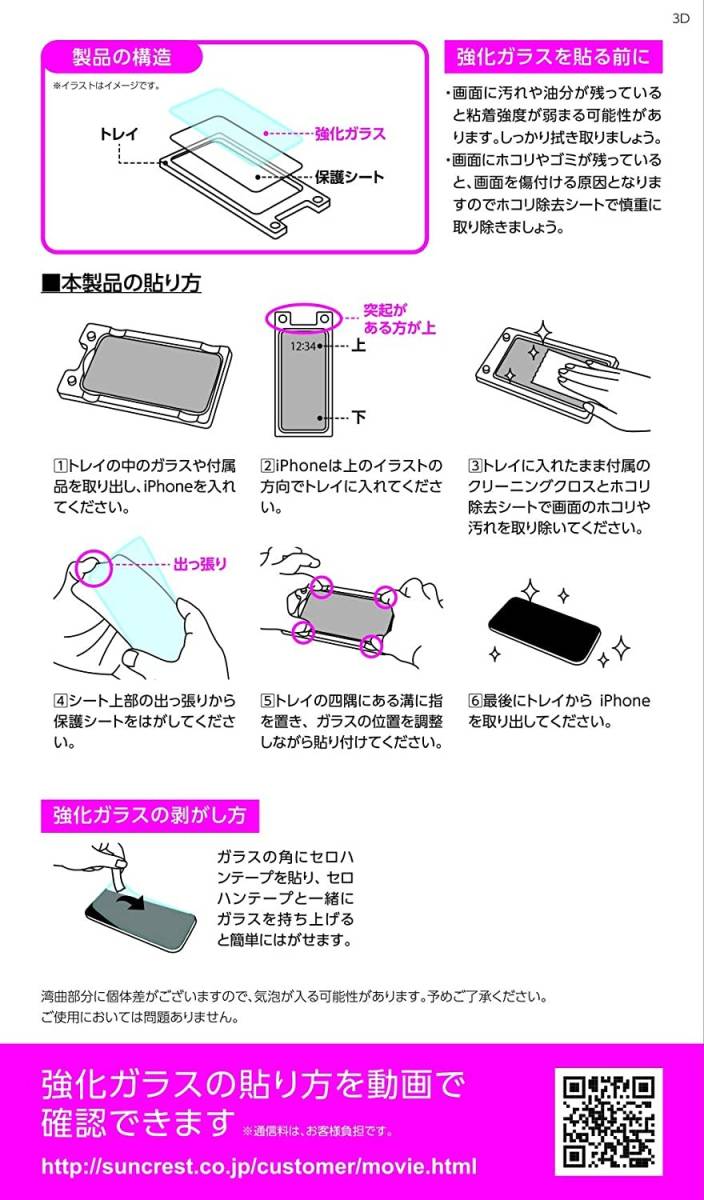 3D

製品の構造

※イラストはイメージです。

トレイ

強化ガラス

保護シート

強化ガラスを貼る前に

・画面に汚れや油分が残っていると粘着強度が弱まる可能性があります。しっかり拭き取りましょう。
・画面にホコリやゴミが残っていると、画面を傷付ける原因となりますのでホコリ除去シートで慎重に取り除きましょう。

■本製品の貼り方

突起がある方が上

12:34

上

下

1トレイの中のガラスや付属品を取り出し、iPhoneを入れてください。

2iPhoneは上のイラストの方向でトレイに入れてください。

3トレイに入れたまま付属のクリーニングクロスとホコリ除去シートで画面のホコリや汚れを取り除いてください。

出っ張り

4シート上部の出っ張りから保護シートをはがしてください。

5トレイの四隅にある溝に指を置き、ガラスの位置を調整しながら貼り付けてください。

6最後にトレイから iPhoneを取り出してください。

強化ガラスの剥がし方

ガラスの角にセロハンテープを貼り、セロハンテープと一緒にガラスを持ち上げると簡単にはがせます。

湾曲部分に個体差がございますので、気泡が入る可能性があります。予めご了承ください。
ご使用においては問題ありません。

強化ガラスの貼り方を動画で確認できます ※通信料は、お客様負担です。

http://suncrest.co.jp/customer/movie.html