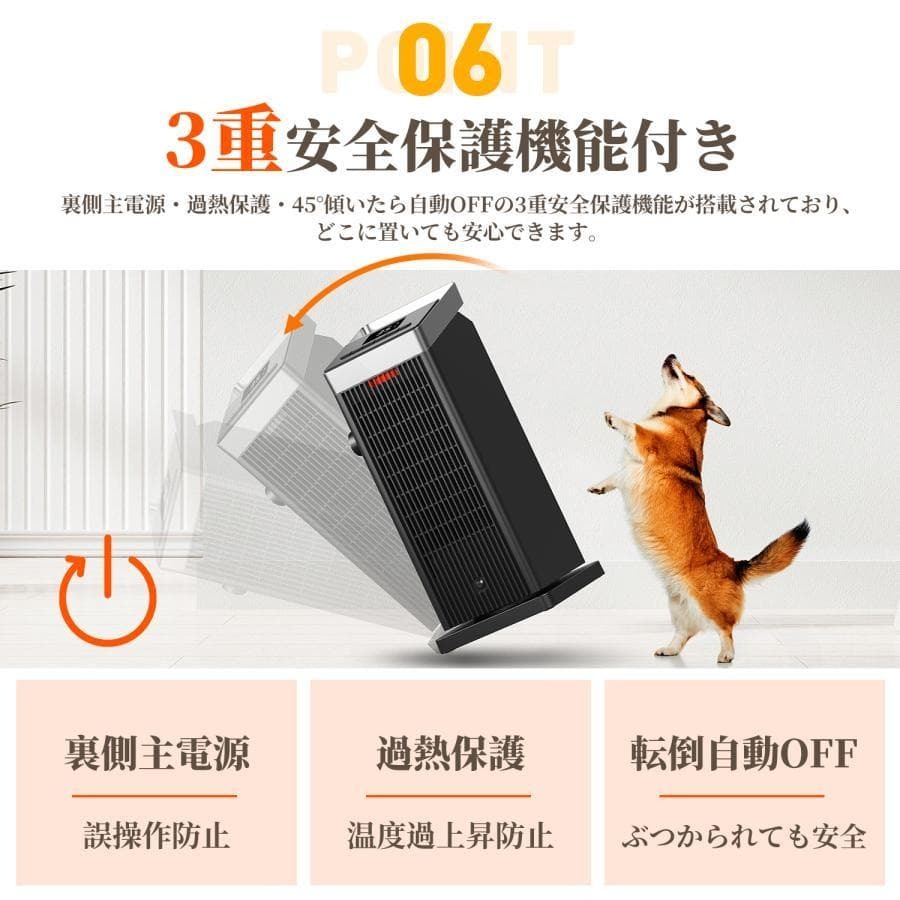 POINT 06

3重安全保護機能付き

裏側主電源・過熱保護・45°傾いたら自動OFFの3重安全保護機能が搭載されており、どこに置いても安心できます。

裏側主電源

誤操作防止

過熱保護

温度過上昇防止

転倒自動OFF

ぶつかられても安全