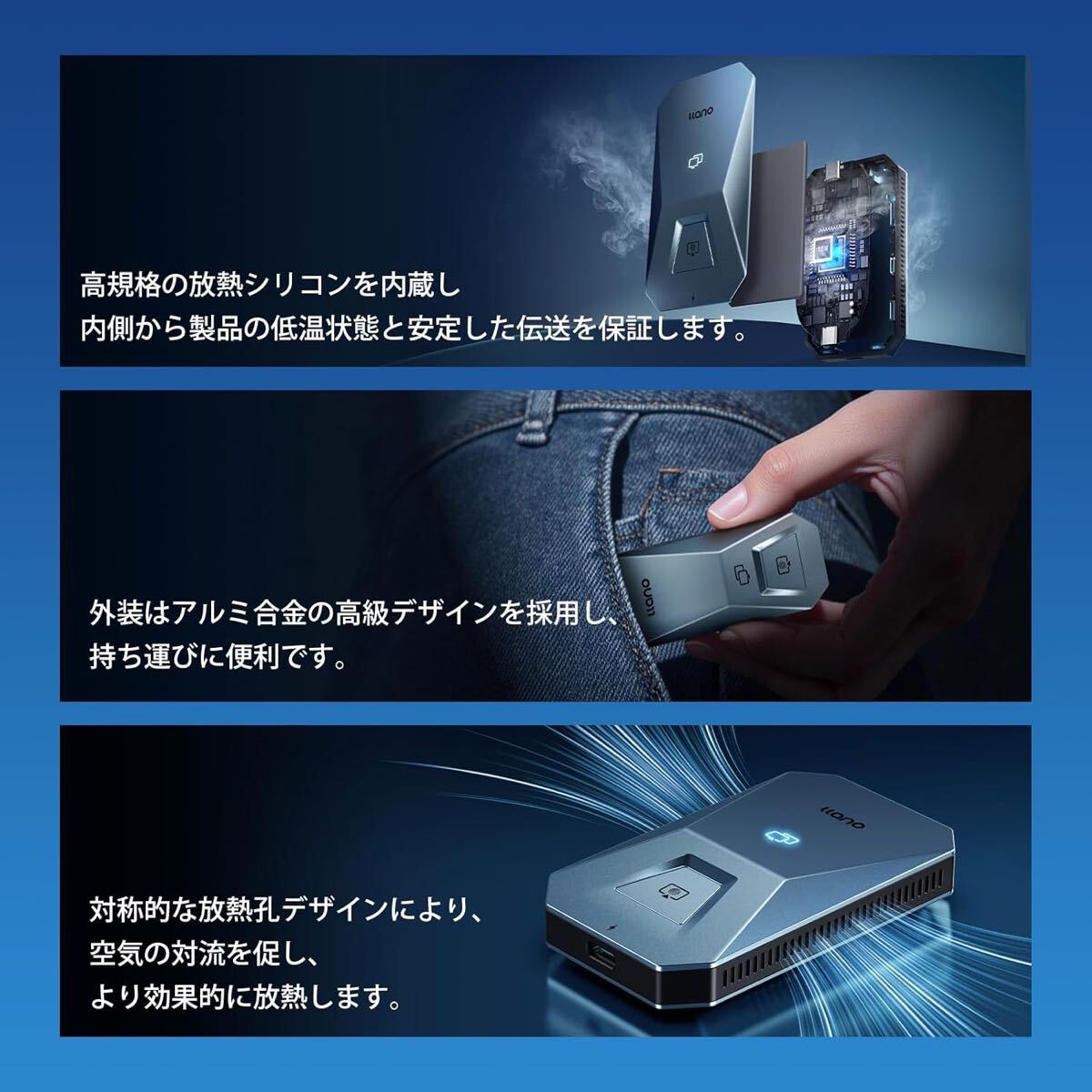 llano

高規格の放熱シリコンを内蔵し
内側から製品の低温状態と安定した伝送を保証します。

llano

外装はアルミ合金の高級デザインを採用し、
持ち運びに便利です。

llano

対称的な放熱孔デザインにより、
空気の対流を促し、
より効果的に放熱します。