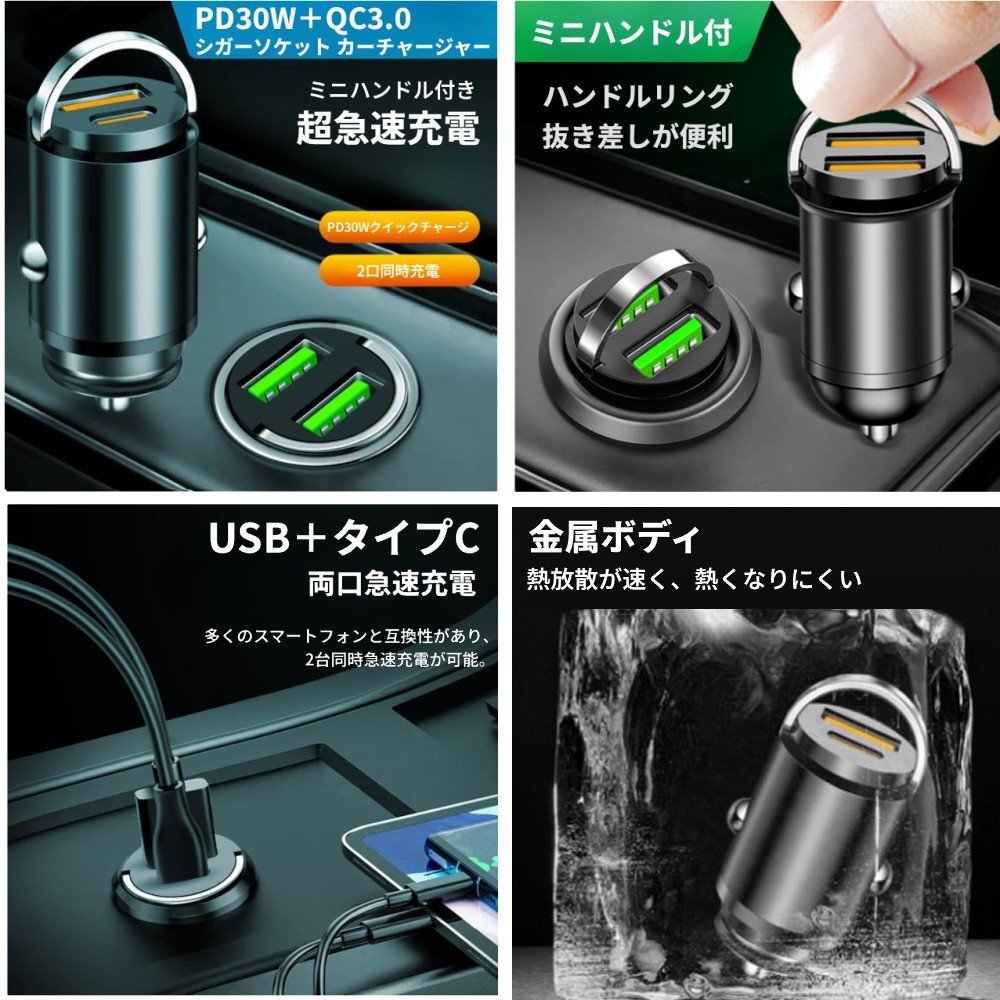 PD30W＋QC3.0
シガーソケット カーチャージャー

ミニハンドル付き
超急速充電

PD30Wクイックチャージ

2口同時充電

ミニハンドル付

ハンドルリング
抜き差しが便利

USB＋タイプC
両口急速充電

多くのスマートフォンと互換性があり、
2台同時急速充電が可能。

金属ボディ
熱放散が速く、熱くなりにくい