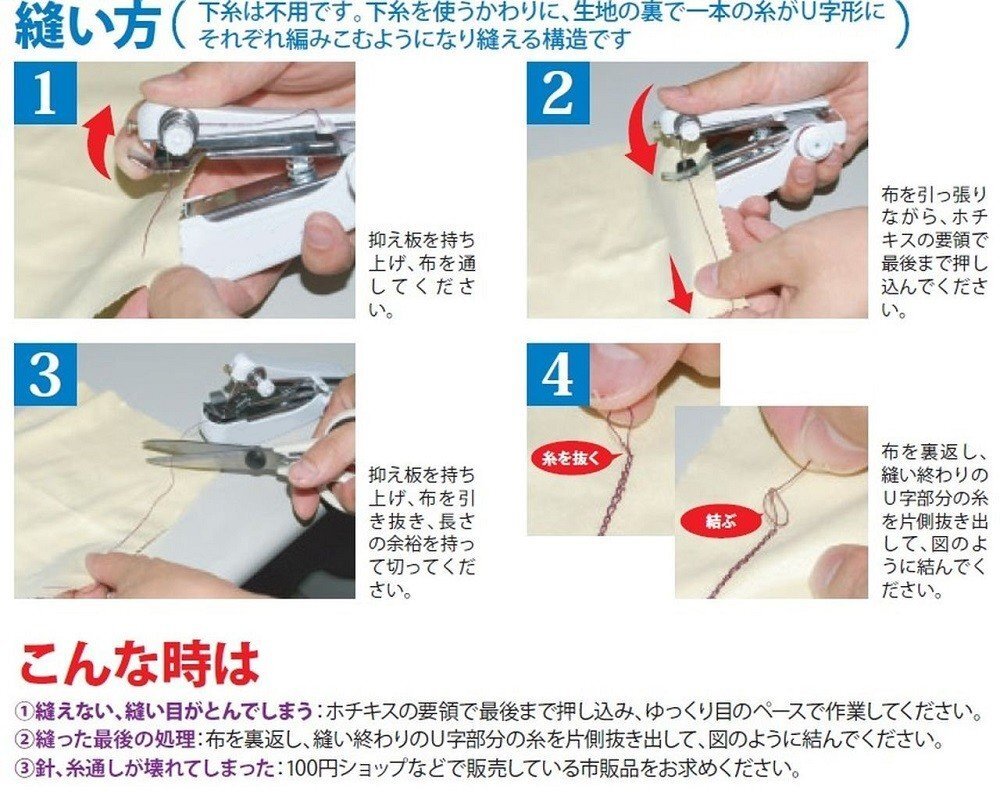 縫い方（下糸は不用です。下糸を使うかわりに、生地の裏で一本の糸がU字形にそれぞれ編みこむようになり縫える構造です）

1

抑え板を持ち上げ、布を通してください。

2

布を引っ張りながら、ホチキスの要領で最後まで押し込んでください。

3

抑え板を持ち上げ、布を引き抜き、長さの余裕を持って切ってください。

4

糸を抜く

結ぶ

布を裏返し、縫い終わりのU字部分の糸を片側抜き出して、図のように結んでください。

こんな時は

①縫えない、縫い目がとんでしまう：ホチキスの要領で最後まで押し込み、ゆっくり目のペースで作業してください。
②縫った最後の処理：布を裏返し、縫い終わりのU字部分の糸を片側抜き出して、図のように結んでください。
③針、糸通しが壊れてしまった：100円ショップなどで販売している市販品をお求めください。