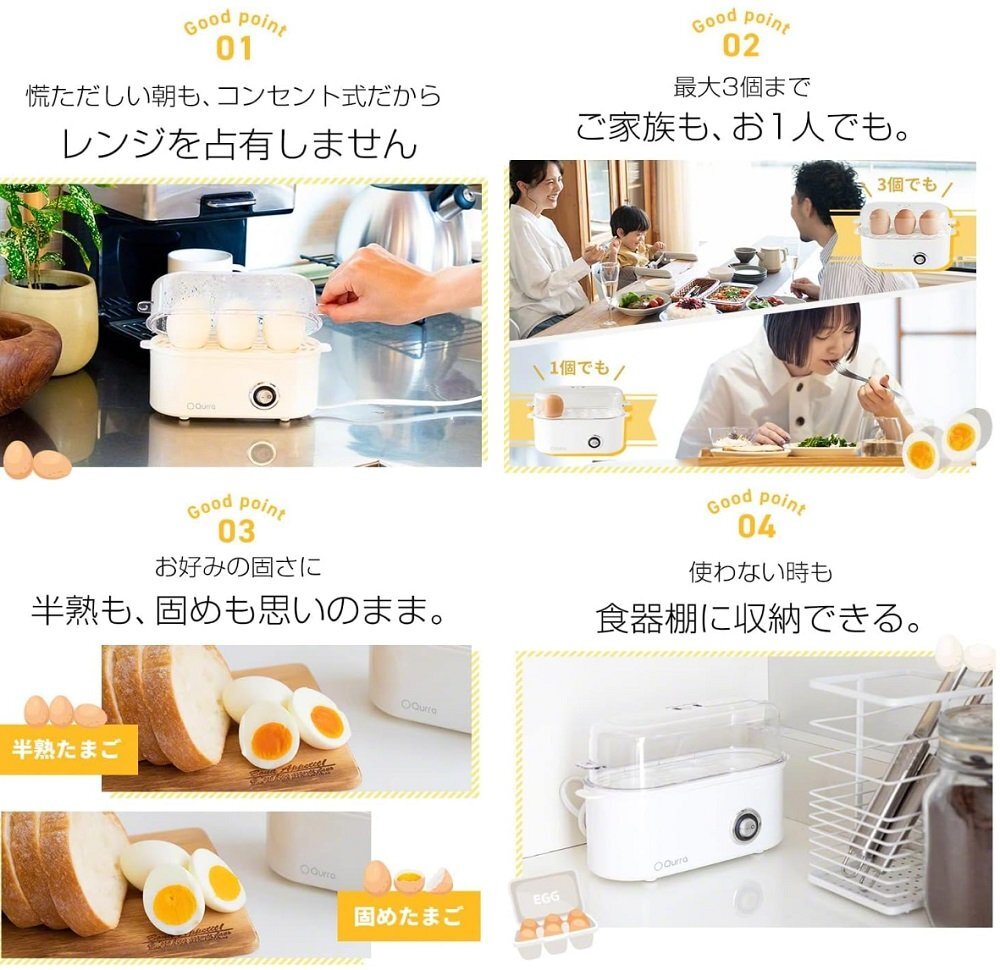 Good point
01
慌ただしい朝も、コンセント式だから
レンジを占有しません

Qurra

Good point
02
最大3個まで
ご家族も、お1人でも。

3個でも

1個でも

Good point
03
お好みの固さに
半熟も、固めも思いのまま。

Qurra
半熟たまご

Qurra
固めたまご

Good point
04
使わない時も
食器棚に収納できる。

Qurra
EGG