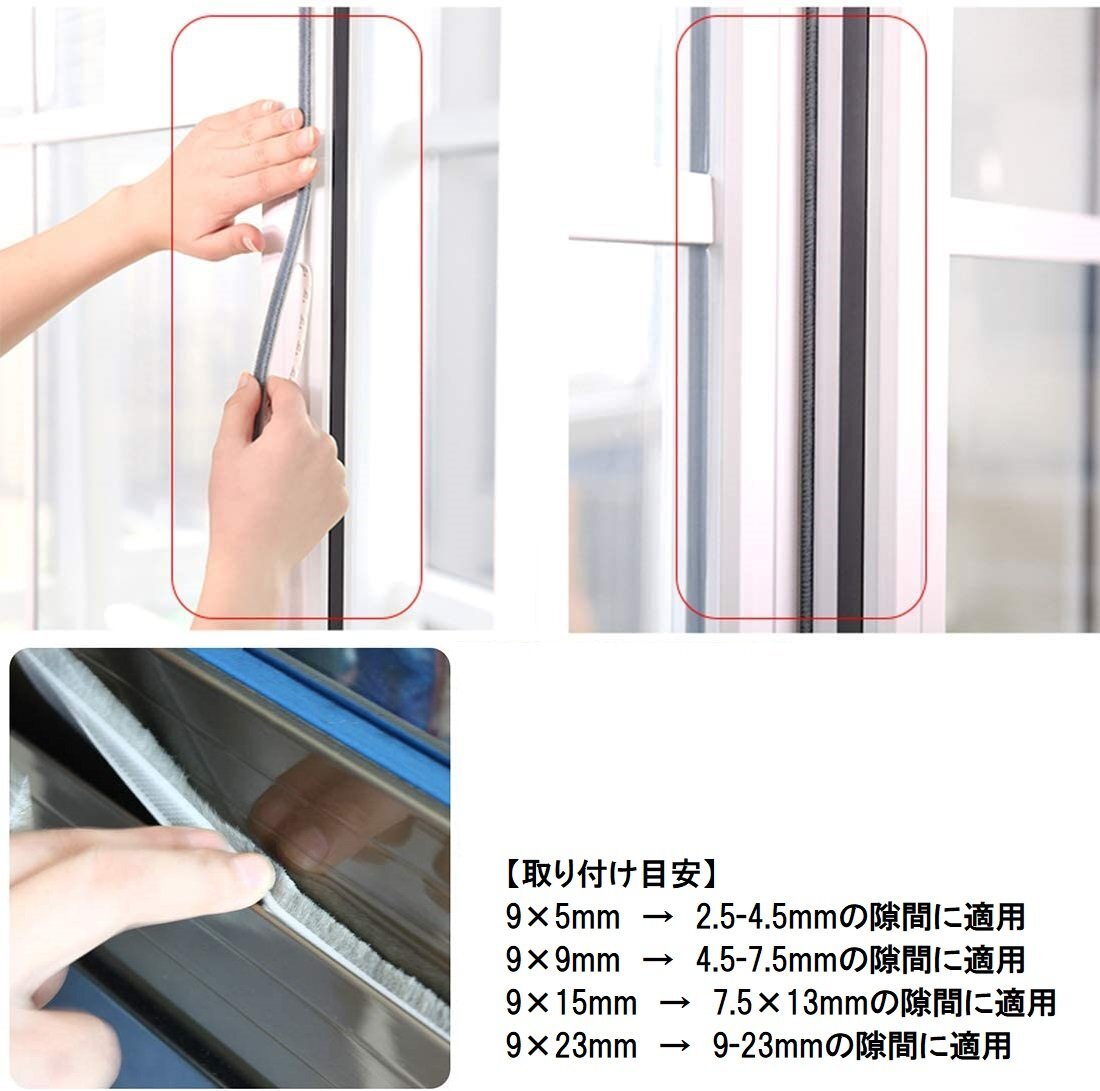 【取り付け目安】
9×5mm → 2.5-4.5mmの隙間に適用
9×9mm → 4.5-7.5mmの隙間に適用
9×15mm → 7.5×13mmの隙間に適用
9×23mm → 9-23mmの隙間に適用