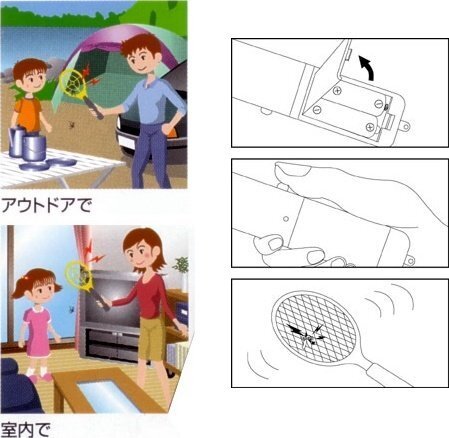 アウトドアで

室内で