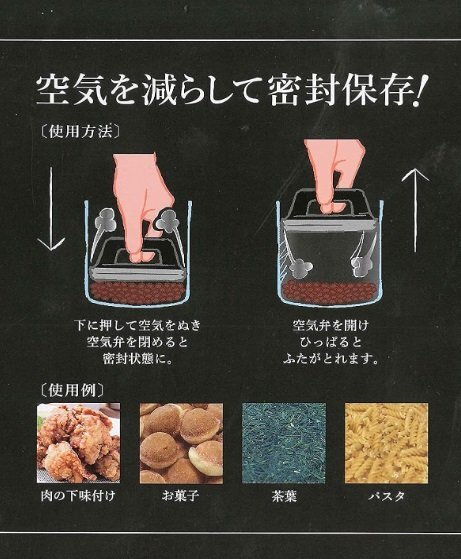 空気を減らして密封保存!

〔使用方法〕

下に押して空気をぬき
空気弁を閉めると
密封状態に。

空気弁を開け
ひっぱると
ふたがとれます。

〔使用例〕

肉の下味付け

お菓子

茶葉

パスタ