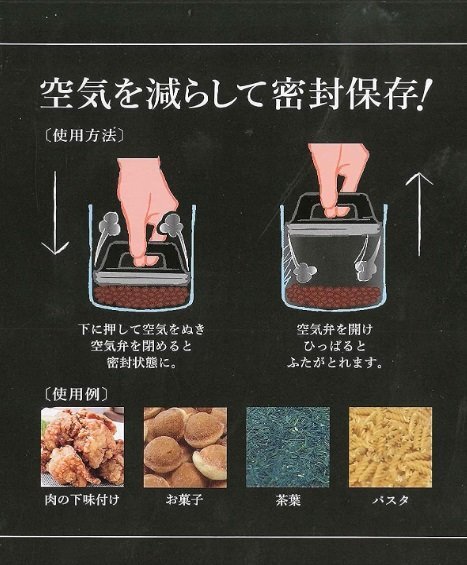 空気を減らして密封保存!

〔使用方法〕

下に押して空気をぬき
空気弁を閉めると
密封状態に。

空気弁を開け
ひっぱると
ふたがとれます。

〔使用例〕

肉の下味付け

お菓子

茶葉

パスタ