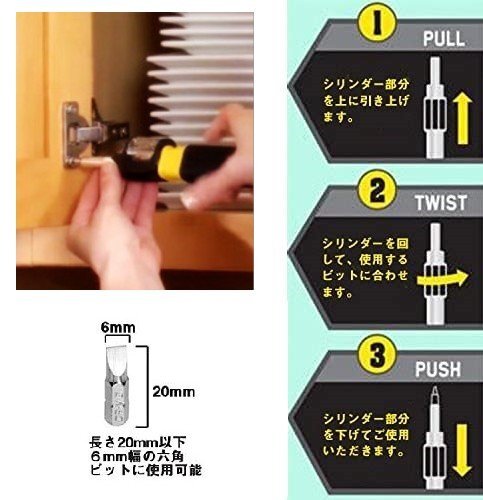 6mm

20mm

長さ20mm以下
6mm幅の六角
ビットに使用可能

1
PULL
シリンダー部分を上に引き上げます。

2
TWIST
シリンダーを回して、使用するビットに合わせます。

3
PUSH
シリンダー部分を下げてご使用いただきます。