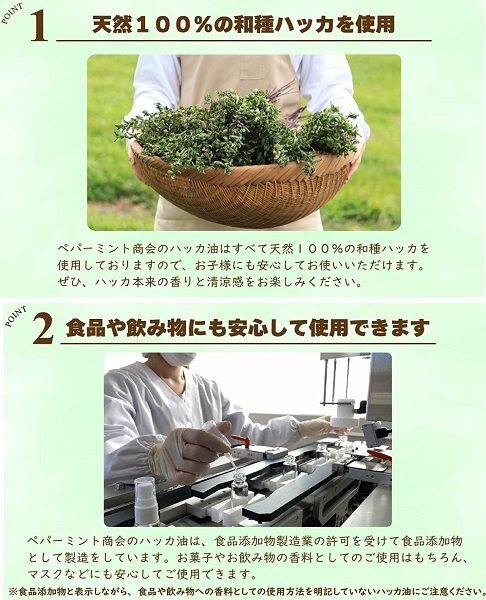 POINT 1 天然１００％の和種ハッカを使用

ペパーミント商会のハッカ油はすべて天然１００％の和種ハッカを使用しておりますので、お子様にも安心してお使いいただけます。ぜひ、ハッカ本来の香りと清涼感をお楽しみください。

POINT 2 食品や飲み物にも安心して使用できます

ペパーミント商会のハッカ油は、食品添加物製造業の許可を受けて食品添加物として製造をしています。お菓子やお飲み物の香料としてのご使用はもちろん、マスクなどにも安心してご使用できます。

※食品添加物と表示しながら、食品や飲み物への香料としての使用方法を明記していないハッカ油にご注意ください。