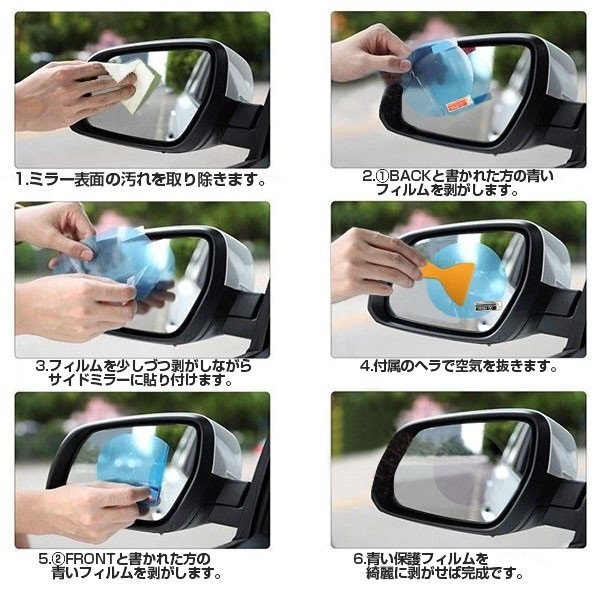 1.ミラー表面の汚れを取り除きます。

2.①BACKと書かれた方の青いフィルムを剥がします。

3.フィルムを少しづつ剥がしながらサイドミラーに貼り付けます。

4.付属のヘラで空気を抜きます。

5.②FRONTと書かれた方の青いフィルムを剥がします。

6.青い保護フィルムを綺麗に剥がせば完成です。