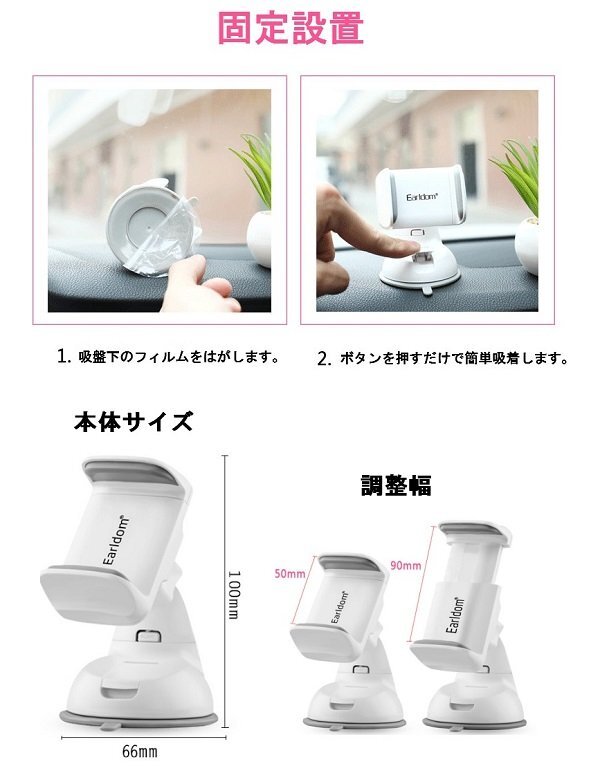 固定設置

Earldom®

1. 吸盤下のフィルムをはがします。

2. ボタンを押すだけで簡単吸着します。

本体サイズ

Earldom®

100mm

66mm

調整幅

50mm

Earldom®

90mm

Earldom®