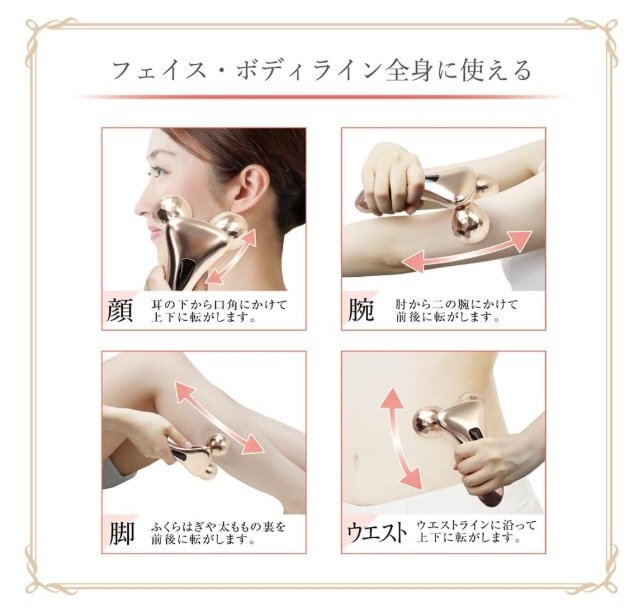 フェイス・ボディライン全身に使える

顔 耳の下から口角にかけて上下に転がします。

腕 肘から二の腕にかけて前後に転がします。

脚 ふくらはぎや太ももの裏を前後に転がします。

ウエスト ウエストラインに沿って上下に転がします。