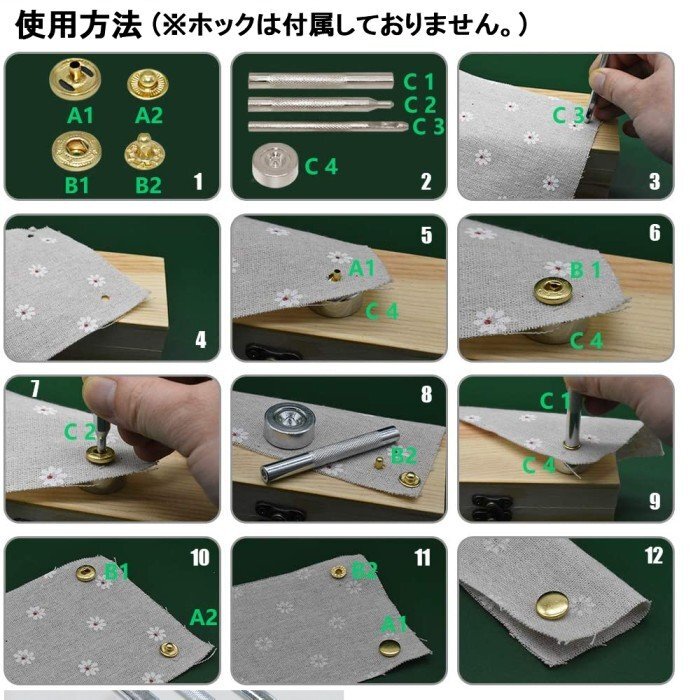 使用方法（※ホックは付属しておりません。）

A1 A2
B1 B2
1

C 1
C 2
C 3
C 4
2

C 3
3

4

5
A1
C 4

6
B 1
C 4

7
C 2

8
B2

C 1
C 4
9

10
B1
A2

11
B2
A1

12