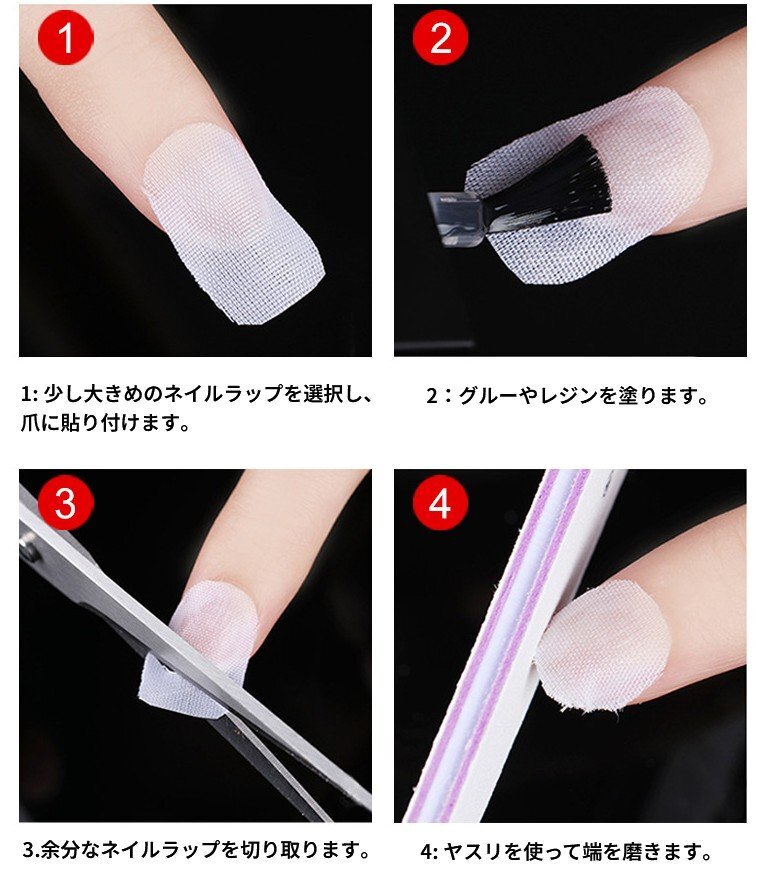 1

2

1: 少し大きめのネイルラップを選択し、爪に貼り付けます。

2：グルーやレジンを塗ります。

3

4

3.余分なネイルラップを切り取ります。

4: ヤスリを使って端を磨きます。