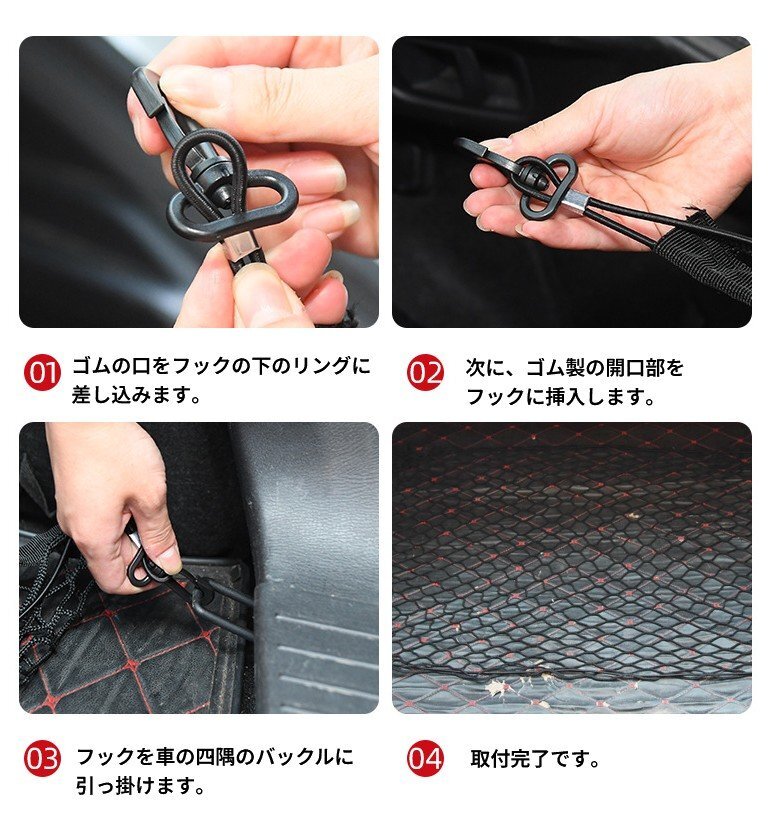 01 ゴムの口をフックの下のリングに差し込みます。

02 次に、ゴム製の開口部をフックに挿入します。

03 フックを車の四隅のバックルに引っ掛けます。

04 取付完了です。