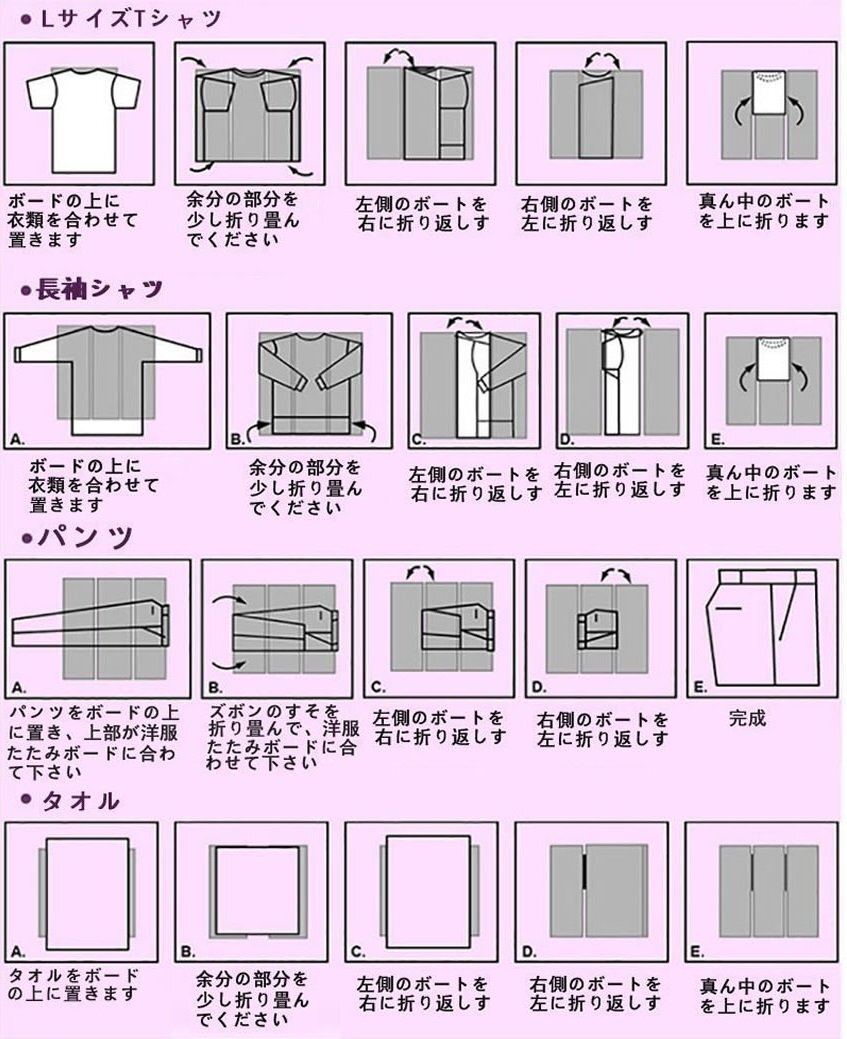 ● LサイズTシャツ

ボードの上に衣類を合わせて置きます

余分の部分を少し折り畳んでください

左側のボートを右に折り返しす

右側のボートを左に折り返しす

真ん中のボートを上に折ります

●長袖シャツ

A.

ボードの上に衣類を合わせて置きます

B.

余分の部分を少し折り畳んでください

C.

左側のボートを右に折り返しす

D.

右側のボートを左に折り返しす

E.

真ん中のボートを上に折ります

●パンツ

A.

パンツをボードの上に置き、上部が洋服たたみボードに合わせて下さい

B.

ズボンのすそを折り畳んで、洋服たたみボードに合わせて下さい

C.

左側のボートを右に折り返しす

D.

右側のボートを左に折り返しす

E.

完成

● タオル

A.

タオルをボードの上に置きます

B.

余分の部分を少し折り畳んでください

C.

左側のボートを右に折り返しす

D.

右側のボートを左に折り返しす

E.

真ん中のボートを上に折ります