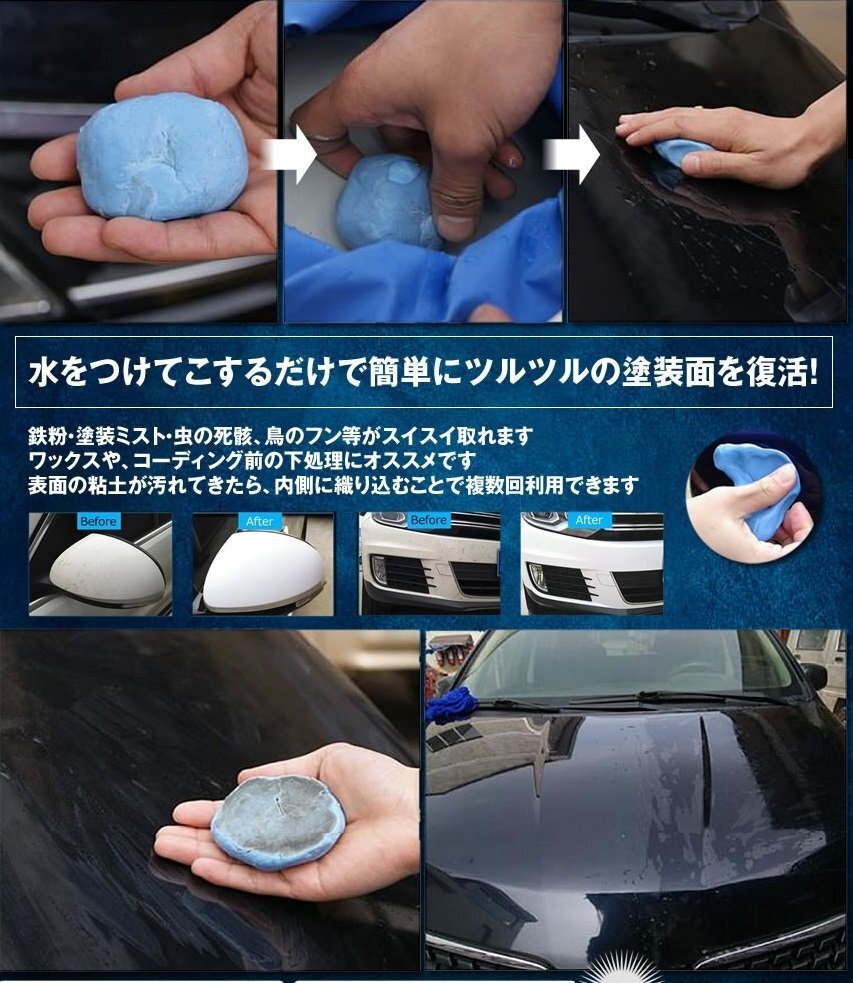 水をつけてこするだけで簡単にツルツルの塗装面を復活!

鉄粉・塗装ミスト・虫の死骸、鳥のフン等がスイスイ取れます
ワックスや、コーディング前の下処理にオススメです
表面の粘土が汚れてきたら、内側に織り込むことで複数回利用できます

Before

After

Before

After