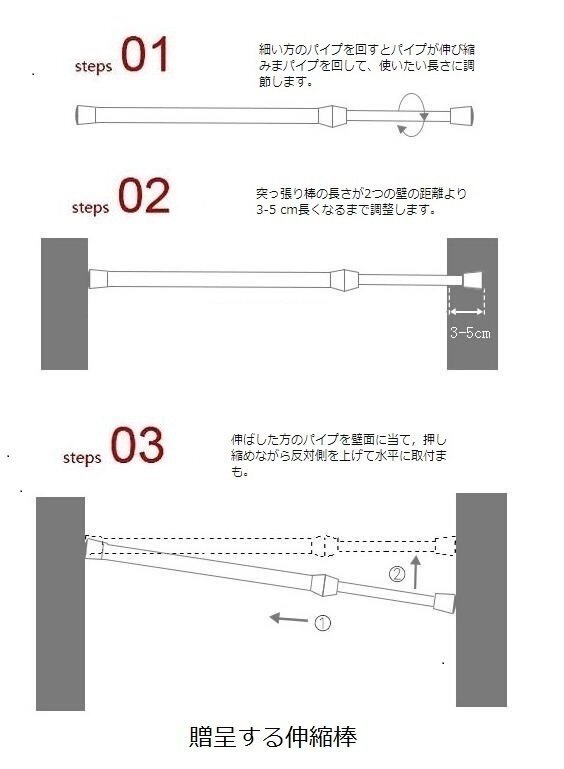 steps 01

細い方のパイプを回すとパイプが伸び縮みまパイプを回して、使いたい長さに調節します。

steps 02

突っ張り棒の長さが2つの壁の距離より3-5 cm長くなるまで調整します。

3-5cm

steps 03

伸ばした方のパイプを壁面に当て，押し縮めながら反対側を上げて水平に取付まも。

②

①

贈呈する伸縮棒