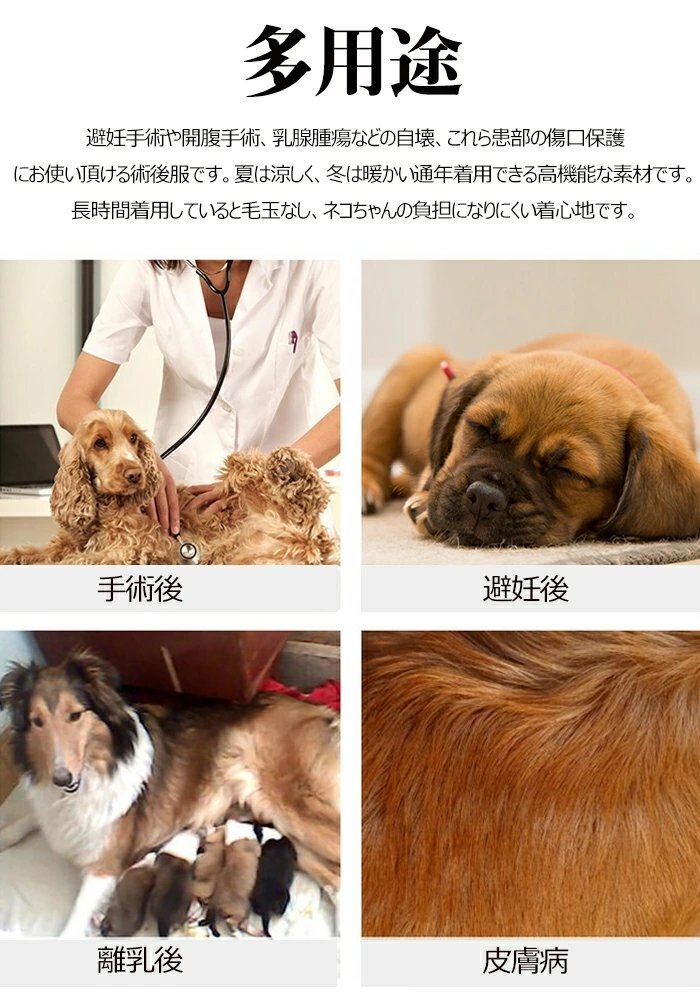 多用途

避妊手術や開腹手術、乳腺腫瘍などの自壊、これら患部の傷口保護にお使い頂ける術後服です。夏は涼しく、冬は暖かい通年着用できる高機能な素材です。長時間着用していると毛玉なし、ネコちゃんの負担になりにくい着心地です。

手術後

避妊後

離乳後

皮膚病