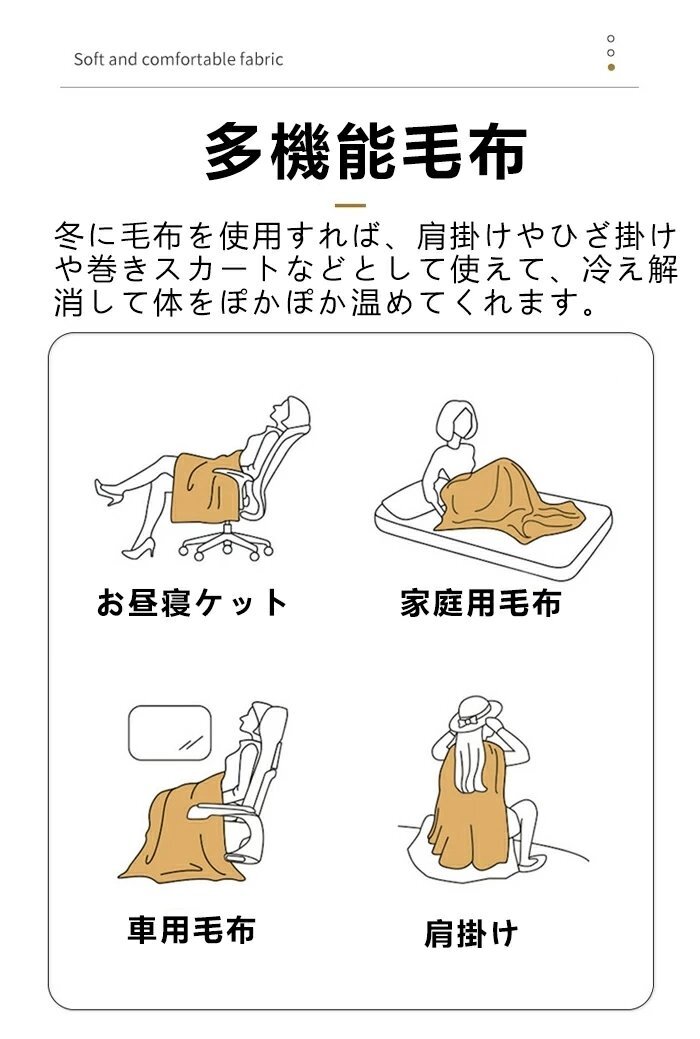 Soft and comfortable fabric

多機能毛布

冬に毛布を使用すれば、肩掛けやひざ掛けや巻きスカートなどとして使えて、冷え解消して体をぽかぽか温めてくれます。

お昼寝ケット

家庭用毛布

車用毛布

肩掛け