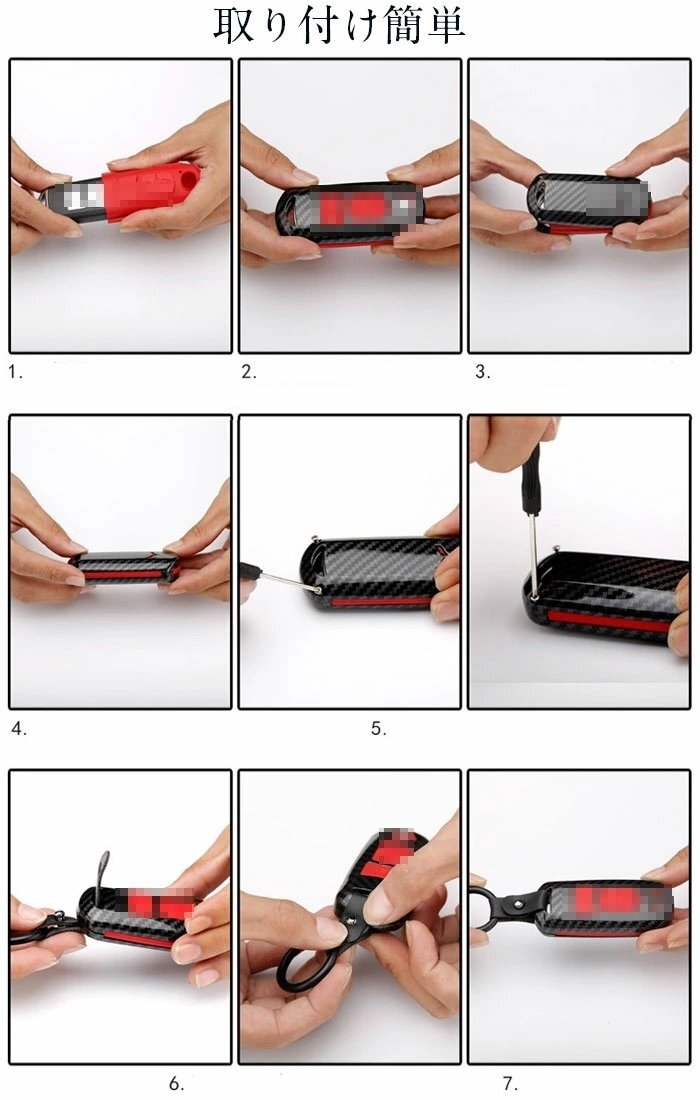 取り付け簡単

1.

2.

3.

4.

5.

6.

7.