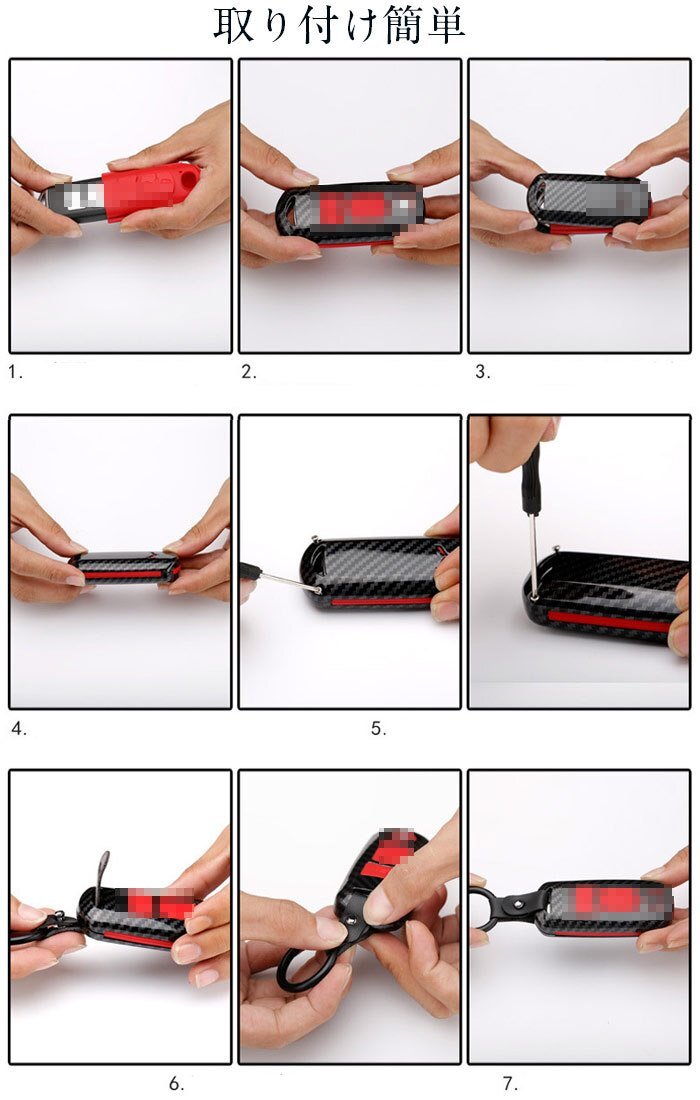 取り付け簡単

1.

2.

3.

4.

5.

6.

7.