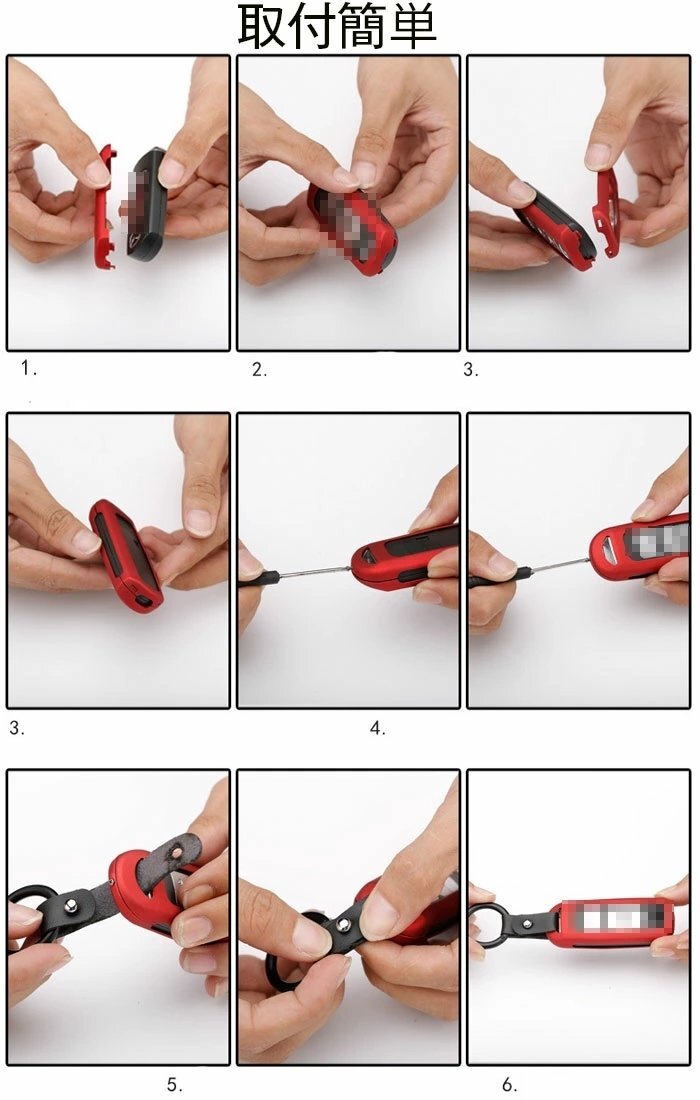 取付簡単

1.

2.

3.

3.

4.

5.

6.