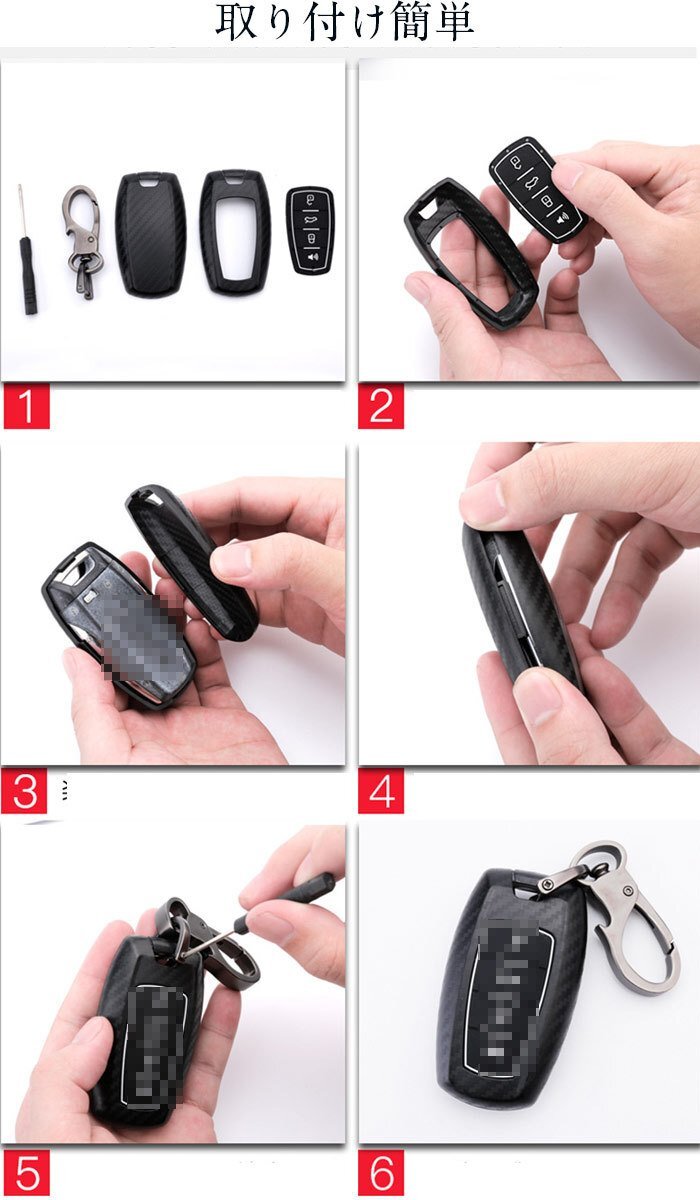 取り付け簡単

1

2

3

4

5

6