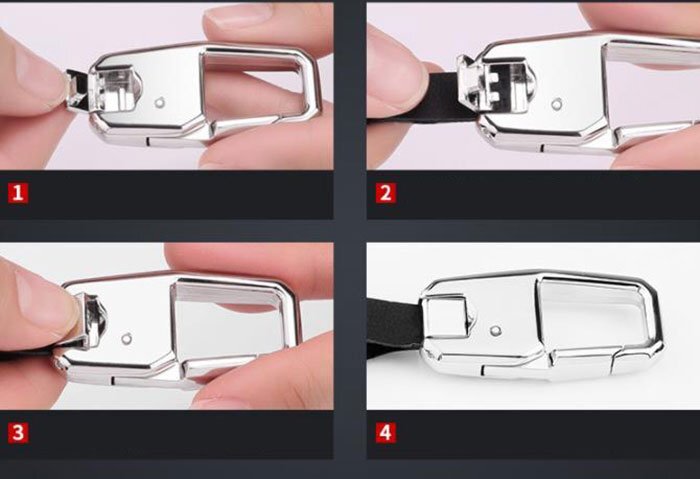 1

2

3

4