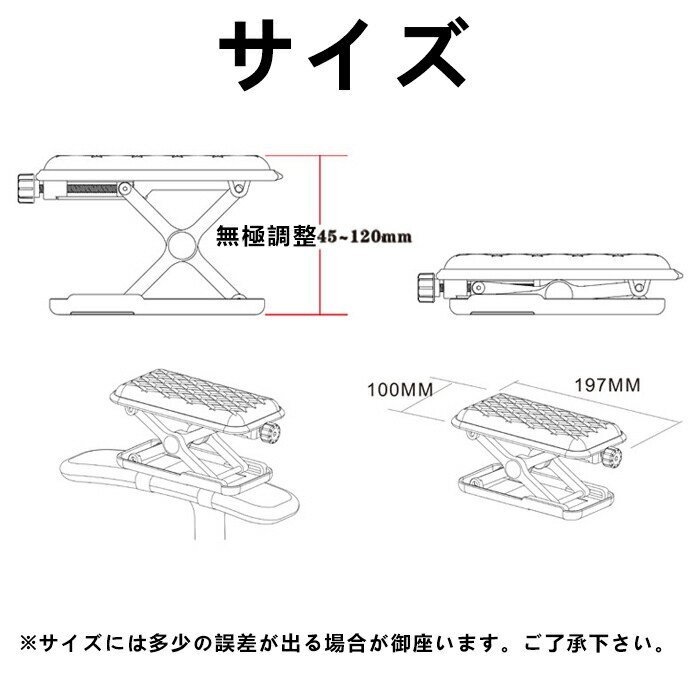 サイズ

無極調整45~120mm

100MM

197MM

※サイズには多少の誤差が出る場合が御座います。ご了承下さい。