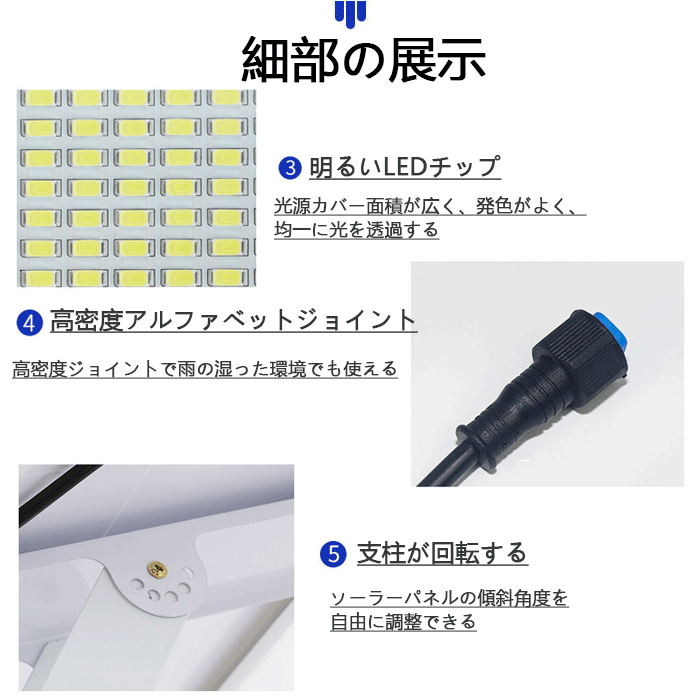 細部の展示

3 明るいLEDチップ

光源カバー面積が広く、発色がよく、均一に光を透過する

4 高密度アルファベットジョイント

高密度ジョイントで雨の湿った環境でも使える

5 支柱が回転する

ソーラーパネルの傾斜角度を自由に調整できる