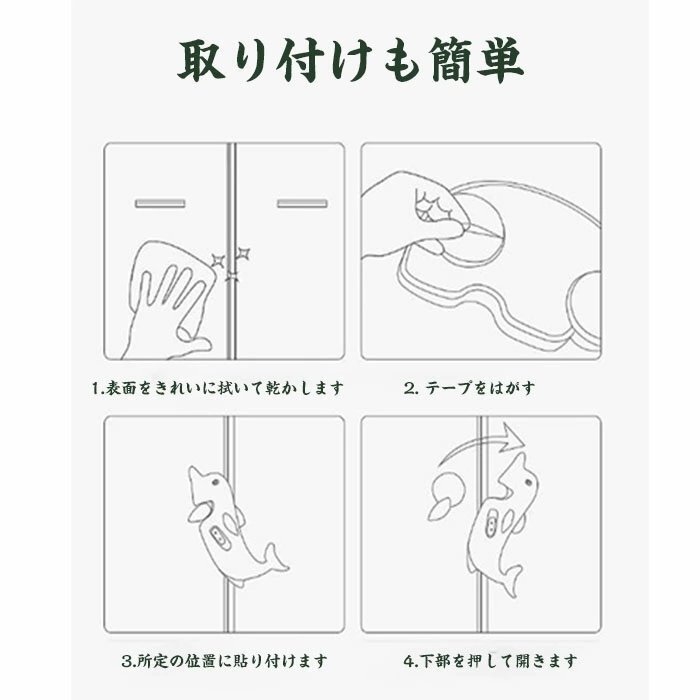 取り付けも簡単

1.表面をきれいに拭いて乾かします

2. テープをはがす

3.所定の位置に貼り付けます

4.下部を押して開きます