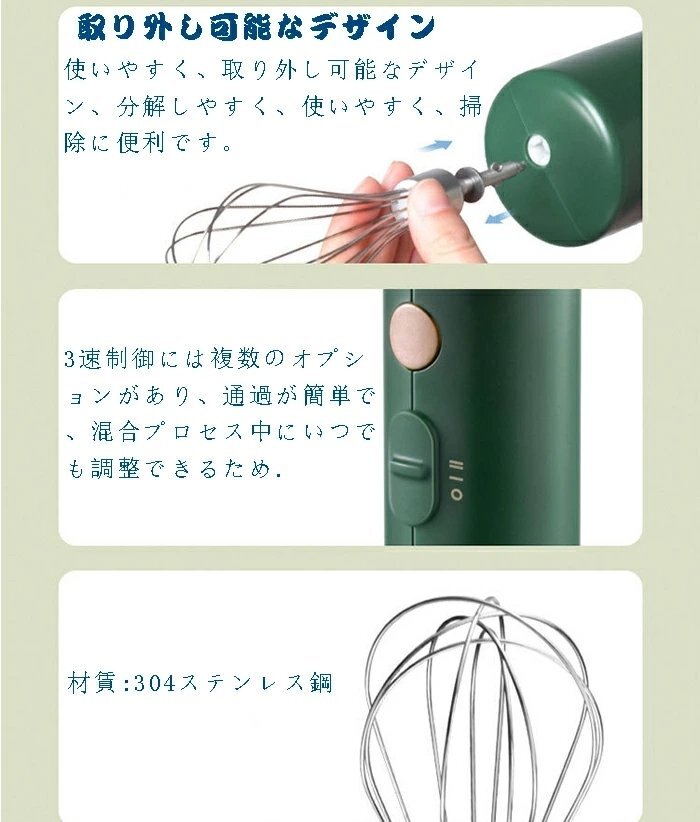 取り外し可能なデザイン

使いやすく、取り外し可能なデザイン、分解しやすく、使いやすく、掃除に便利です。

3速制御には複数のオプションがあり、通過が簡単で、混合プロセス中にいつでも調整できるため.

II
I
O

材質:304ステンレス鋼