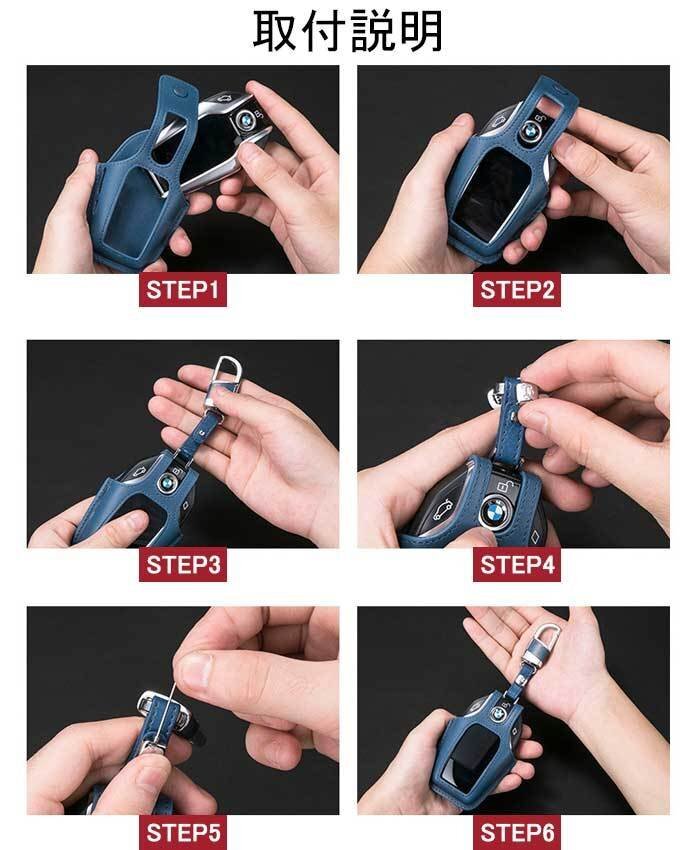 取付説明

STEP1

STEP2

STEP3

STEP4

STEP5

STEP6