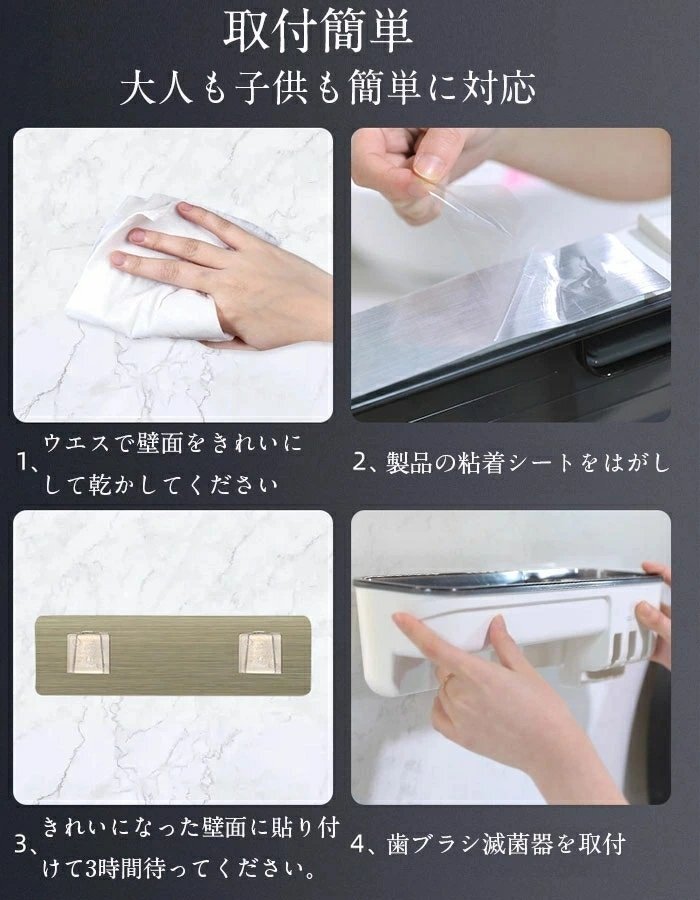 取付簡単
大人も子供も簡単に対応

1、ウエスで壁面をきれいにして乾かしてください

2、製品の粘着シートをはがし

3、きれいになった壁面に貼り付けて3時間待ってください。

4、歯ブラシ滅菌器を取付