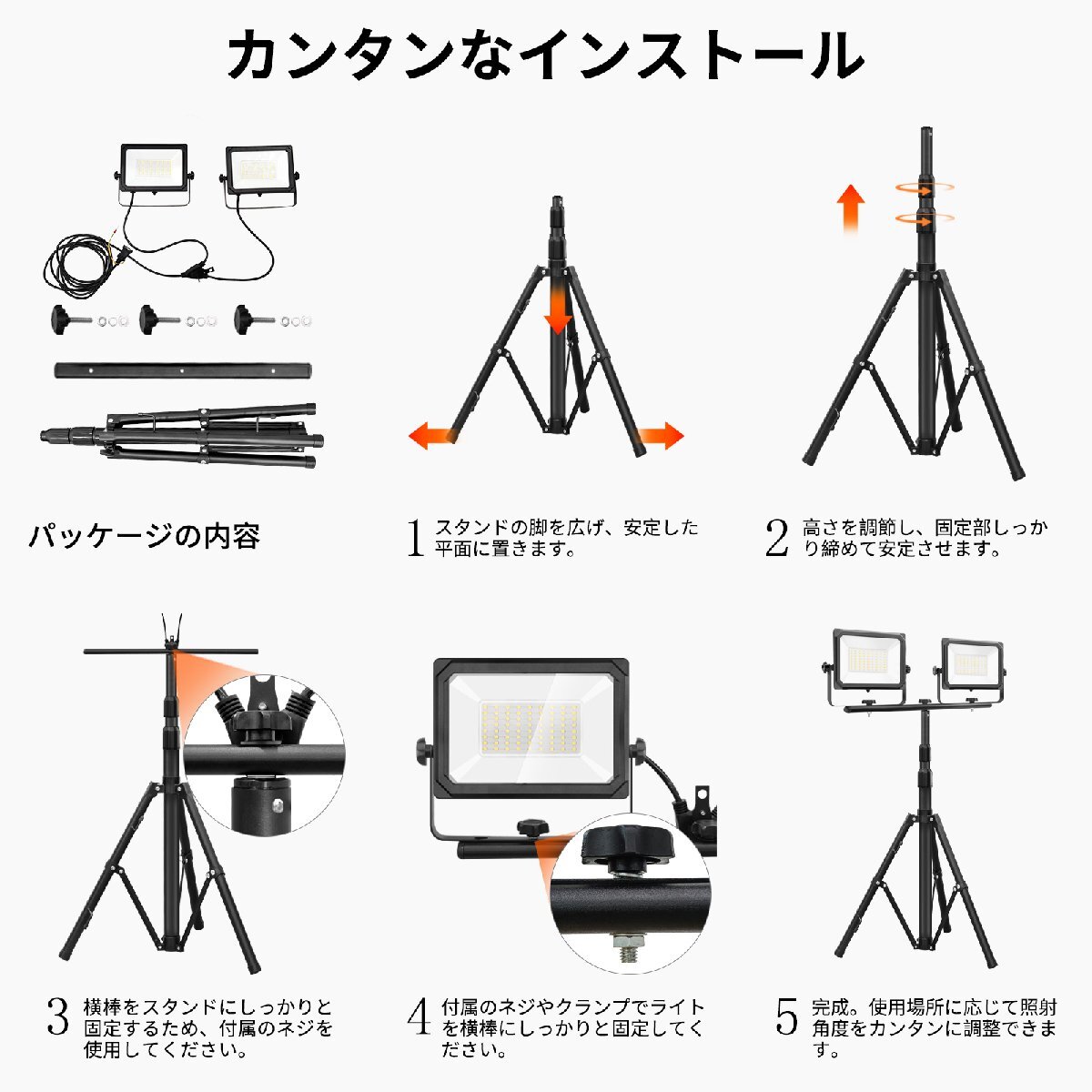 カンタンなインストール

パッケージの内容

1 スタンドの脚を広げ、安定した平面に置きます。

2 高さを調節し、固定部しっかり締めて安定させます。

3 横棒をスタンドにしっかりと固定するため、付属のネジを使用してください。

4 付属のネジやクランプでライトを横棒にしっかりと固定してください。

5 完成。使用場所に応じて照射角度をカンタンに調整できます。